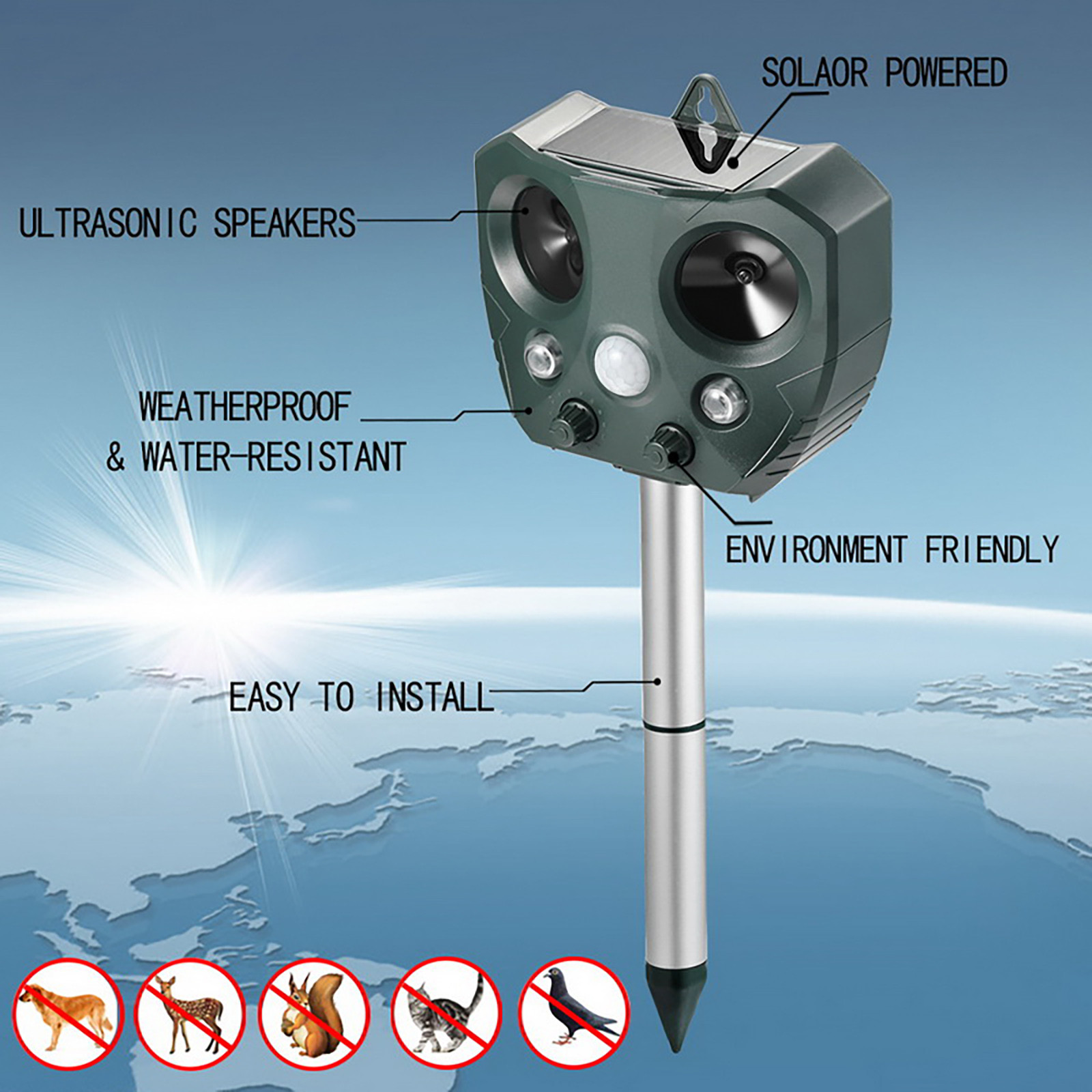 SOLAOR POWERED

ULTRASONIC SPEAKERS

WEATHERPROOF
& WATER-RESISTANT

ENVIRONMENT FRIENDLY

EASY TO INSTALL