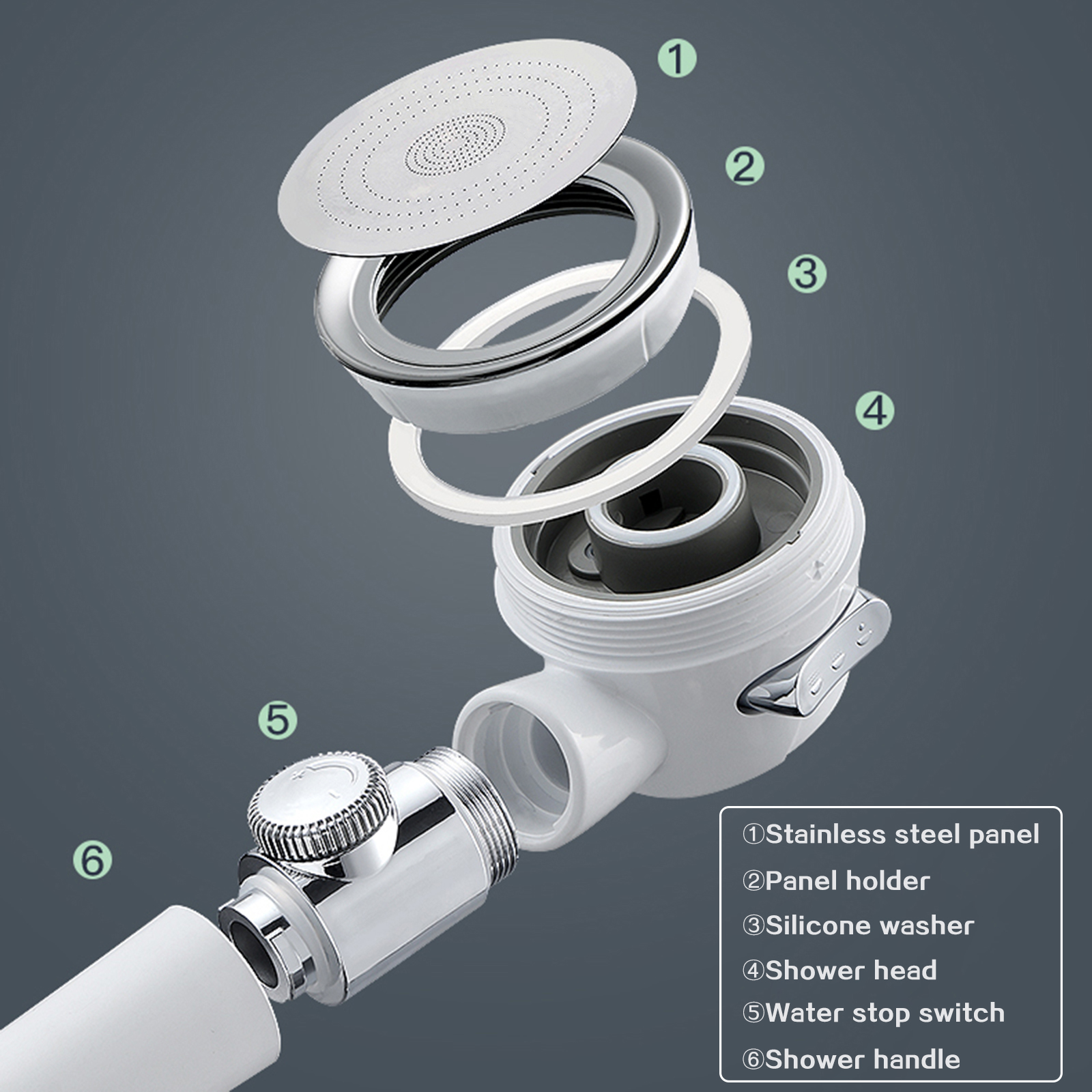 ①
②
③
④
⑤
⑥

①Stainless steel panel
②Panel holder
③Silicone washer
④Shower head
⑤Water stop switch
⑥Shower handle