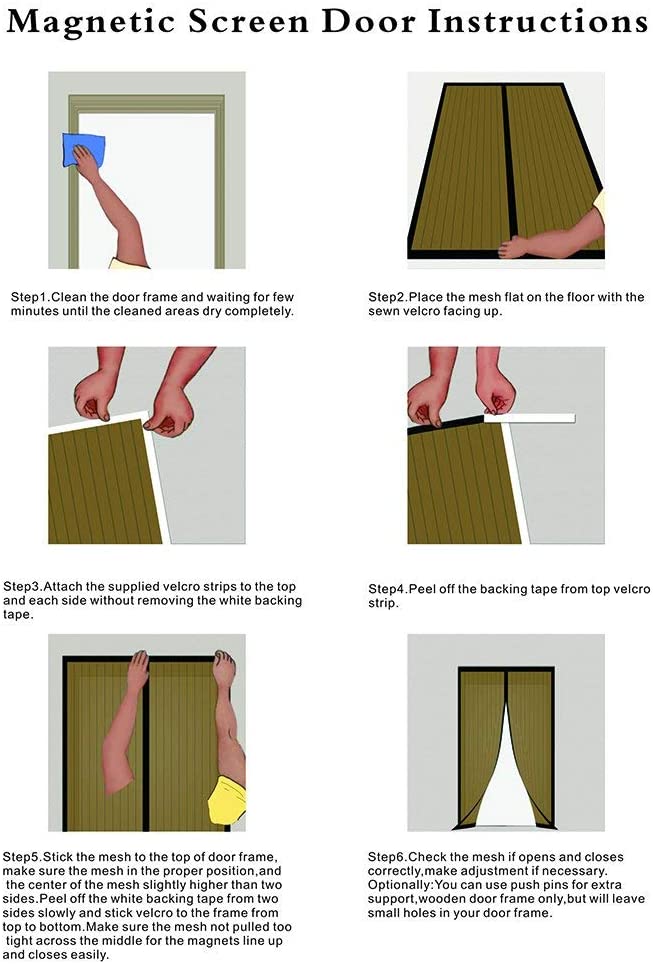 Magnetic Screen Door Instructions

Step1.Clean the door frame and waiting for few minutes until the cleaned areas dry completely.

Step2.Place the mesh flat on the floor with the sewn velcro facing up.

Step3.Attach the supplied velcro strips to the top and each side without removing the white backing tape.

Step4.Peel off the backing tape from top velcro strip.

Step5.Stick the mesh to the top of door frame, make sure the mesh in the proper position,and the center of the mesh slightly higher than two sides.Peel off the white backing tape from two sides slowly and stick velcro to the frame from top to bottom.Make sure the mesh not pulled too tight across the middle for the magnets line up and closes easily.

Step6.Check the mesh if opens and closes correctly,make adjustment if necessary. Optionally:You can use push pins for extra support,wooden door frame only,but will leave small holes in your door frame.