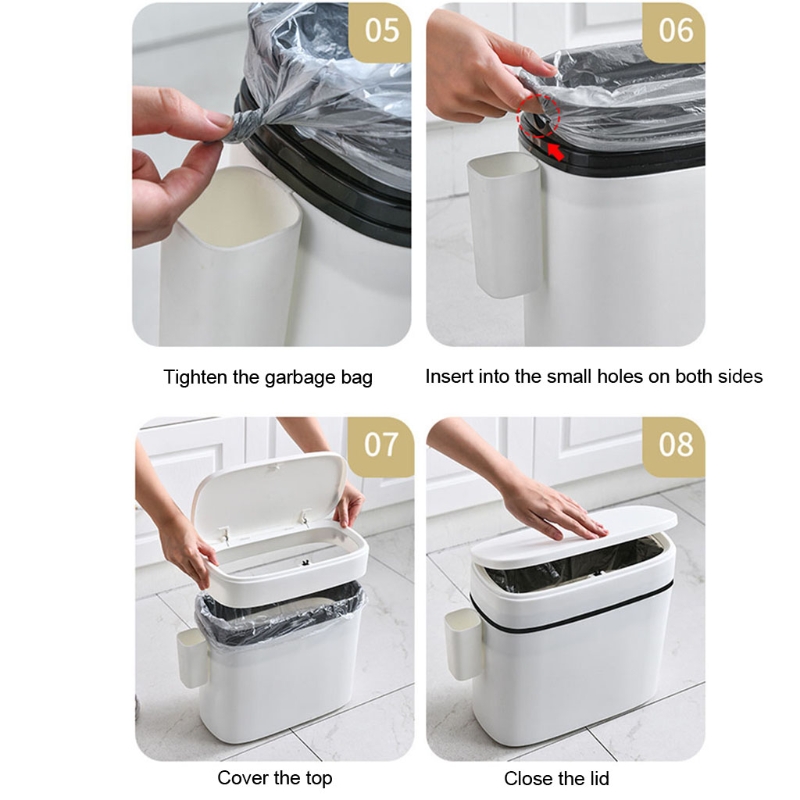 05

Tighten the garbage bag

06

Insert into the small holes on both sides

07

Cover the top

08

Close the lid