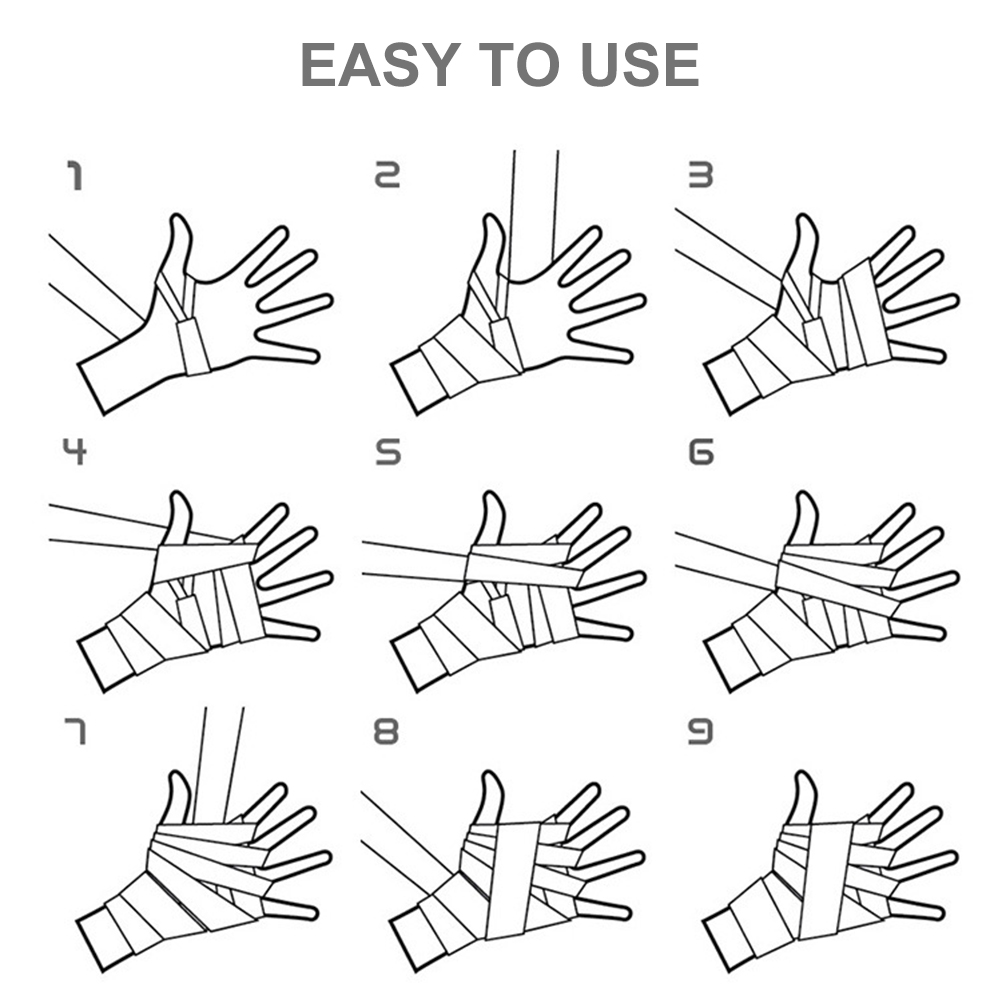 EASY TO USE

1

2

3

4

5

6

7

8

9