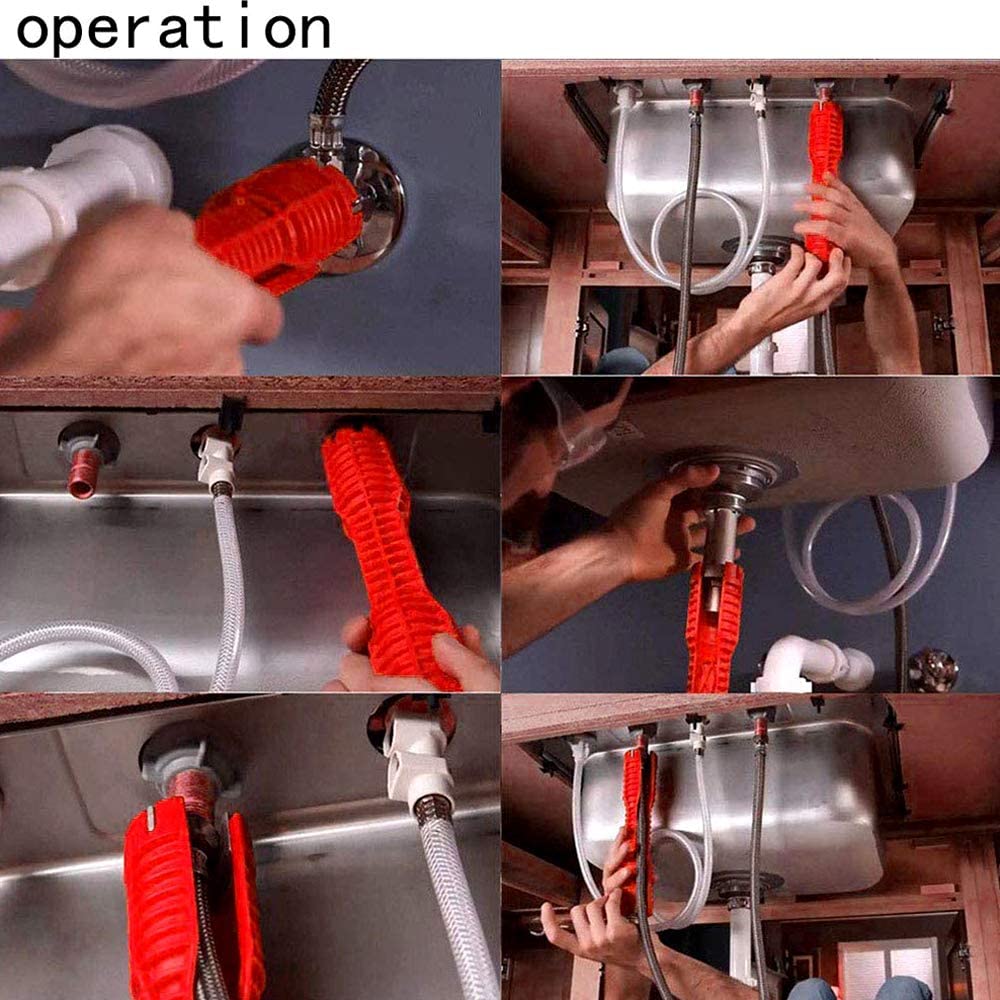 operation