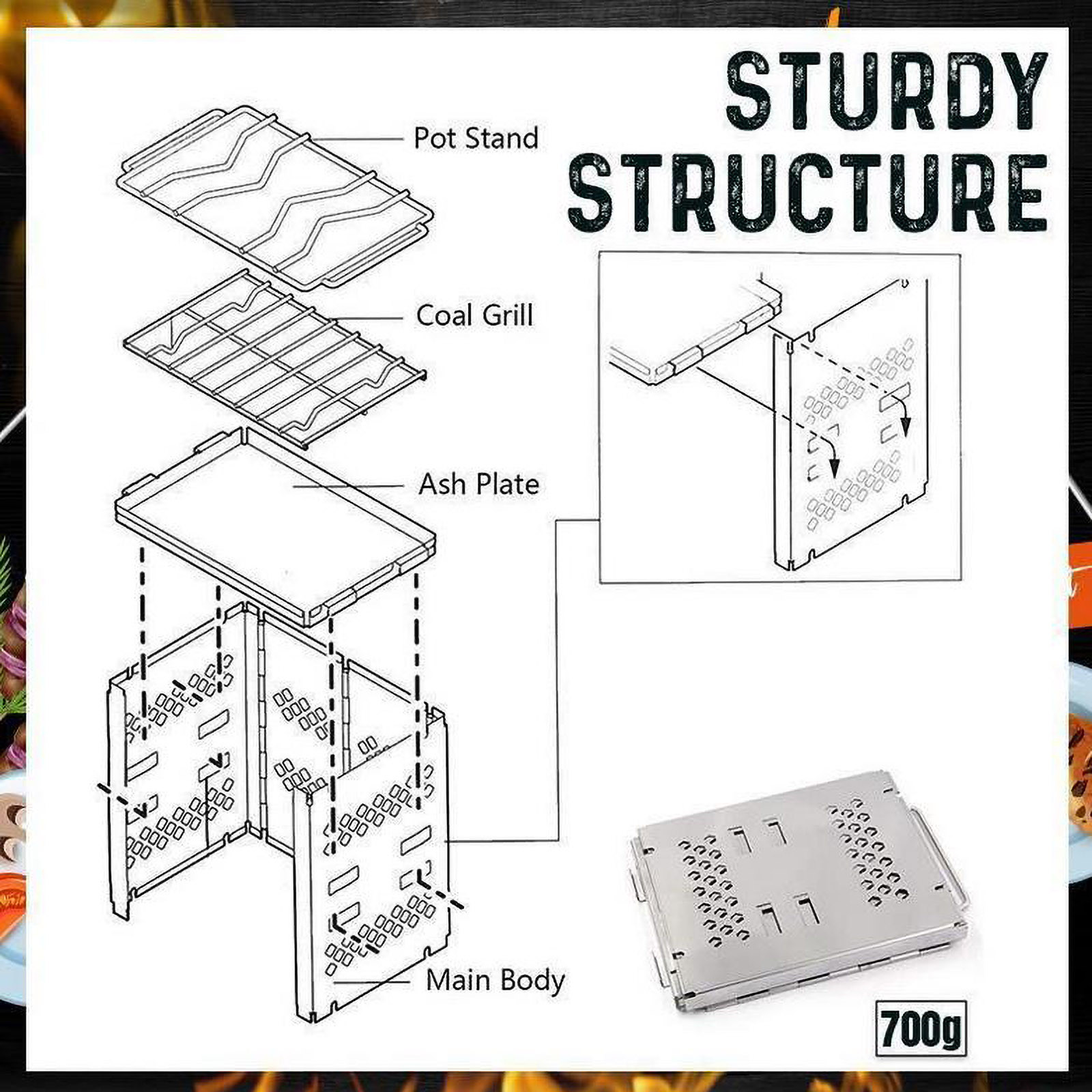 STURDY STRUCTURE

Pot Stand

Coal Grill

Ash Plate

Main Body

700g