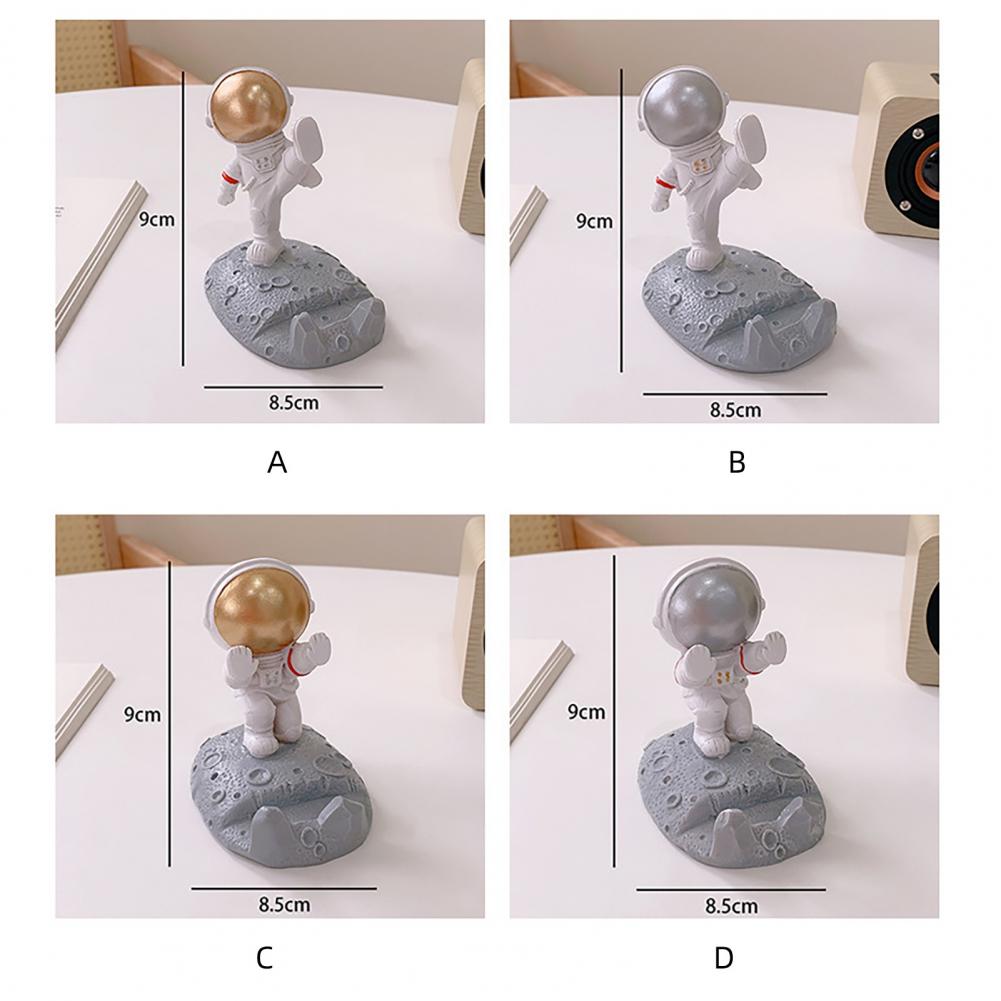 9cm
8.5cm
A

9cm
8.5cm
B

9cm
8.5cm
C

9cm
8.5cm
D