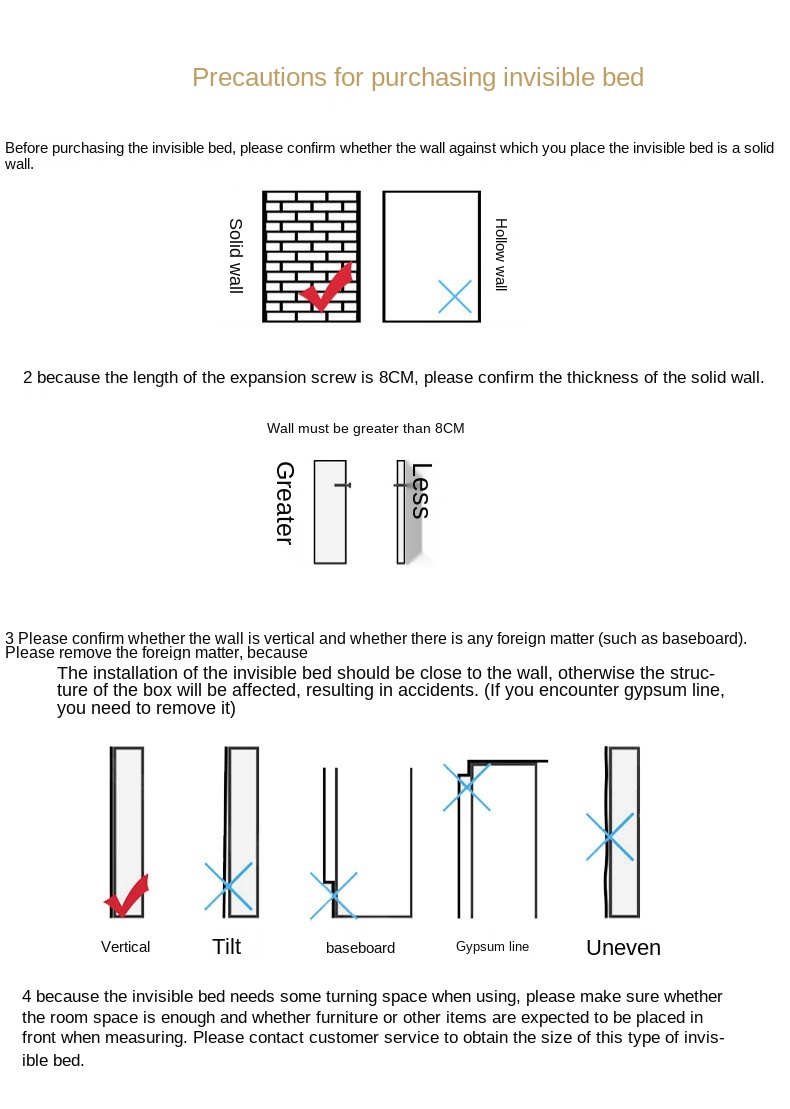 Precautions for purchasing invisible bed

Before purchasing the invisible bed, please confirm whether the wall against which you place the invisible bed is a solid wall.

Solid wall

Hollow wall

2 because the length of the expansion screw is 8CM, please confirm the thickness of the solid wall.

Wall must be greater than 8CM

Greater

Less

3 Please confirm whether the wall is vertical and whether there is any foreign matter (such as baseboard). Please remove the foreign matter, because

The installation of the invisible bed should be close to the wall, otherwise the structure of the box will be affected, resulting in accidents. (If you encounter gypsum line, you need to remove it)

Vertical

Tilt

baseboard

Gypsum line

Uneven

4 because the invisible bed needs some turning space when using, please make sure whether the room space is enough and whether furniture or other items are expected to be placed in front when measuring. Please contact customer service to obtain the size of this type of invisible bed.