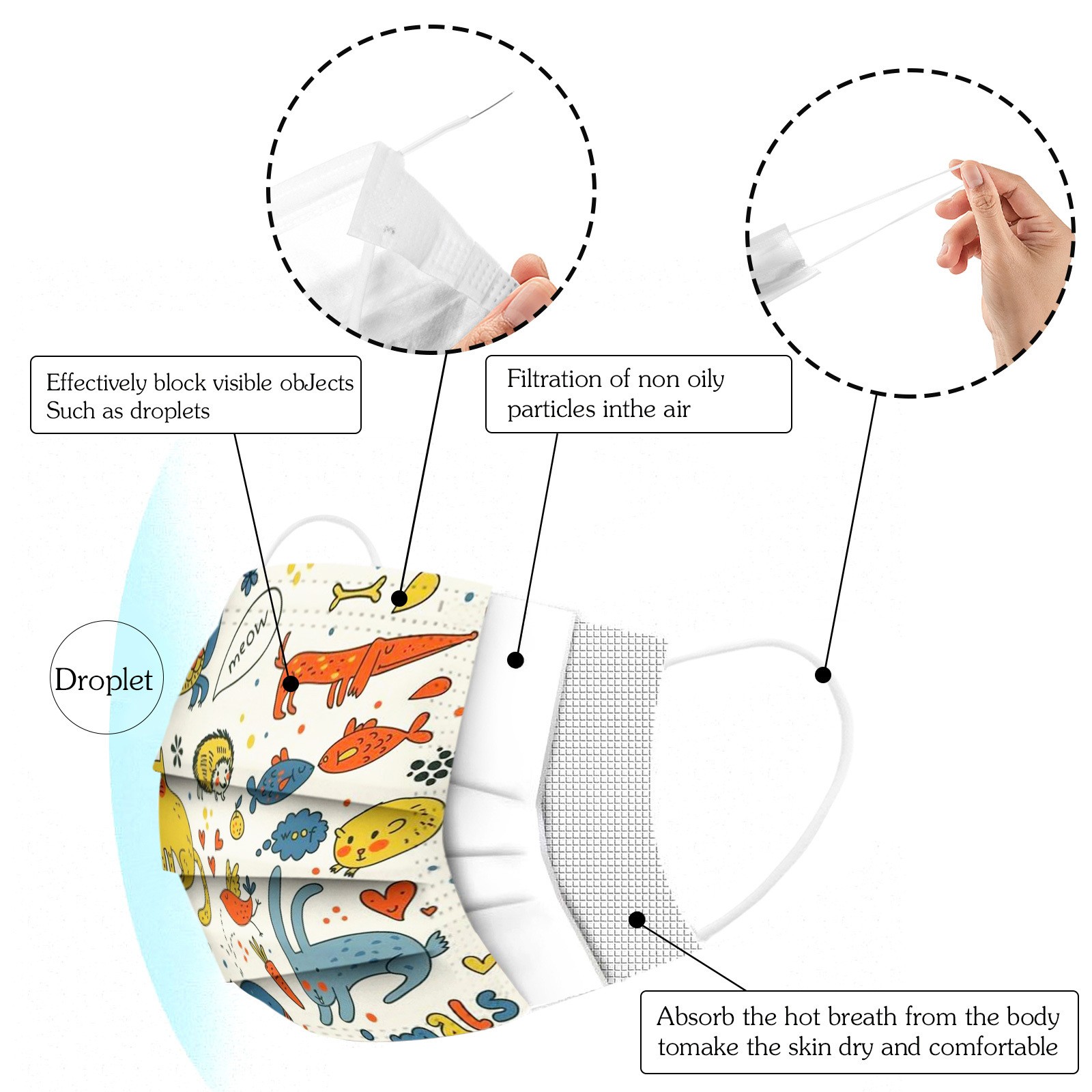 Effectively block visible obJects
Such as droplets

Filtration of non oily
particles inthe air

Droplet

meow

woof

Absorb the hot breath from the body
tomake the skin dry and comfortable