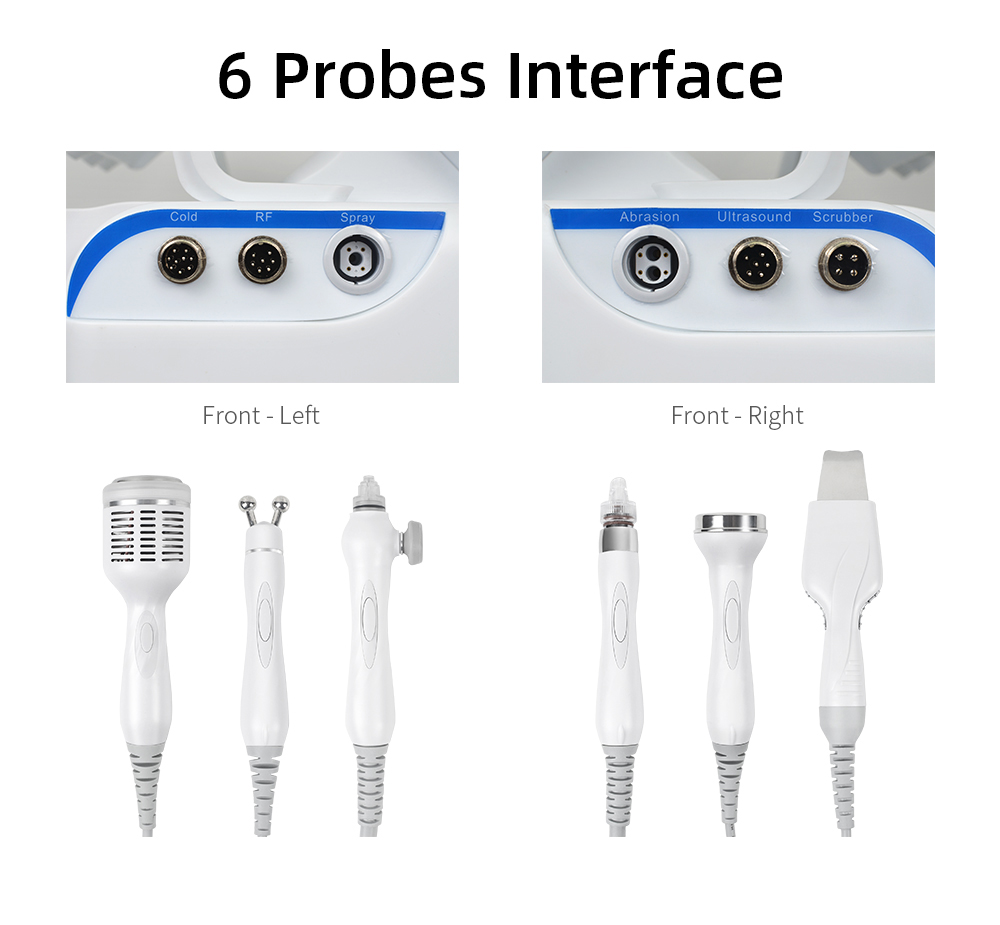 6 Probes Interface

Cold RF Spray

Front - Left

Abrasion Ultrasound Scrubber

Front - Right