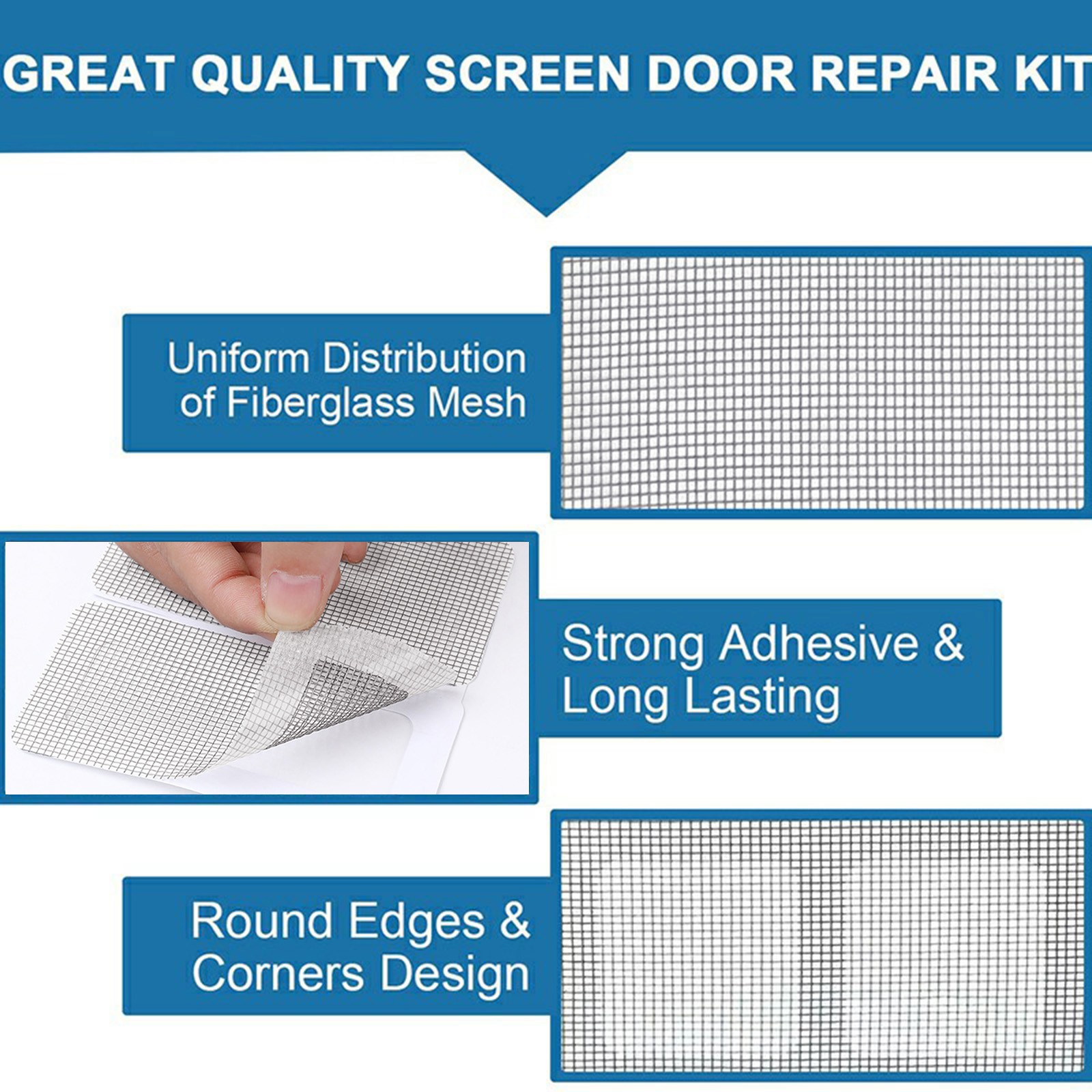 GREAT QUALITY SCREEN DOOR REPAIR KIT

Uniform Distribution of Fiberglass Mesh

Strong Adhesive & Long Lasting

Round Edges & Corners Design