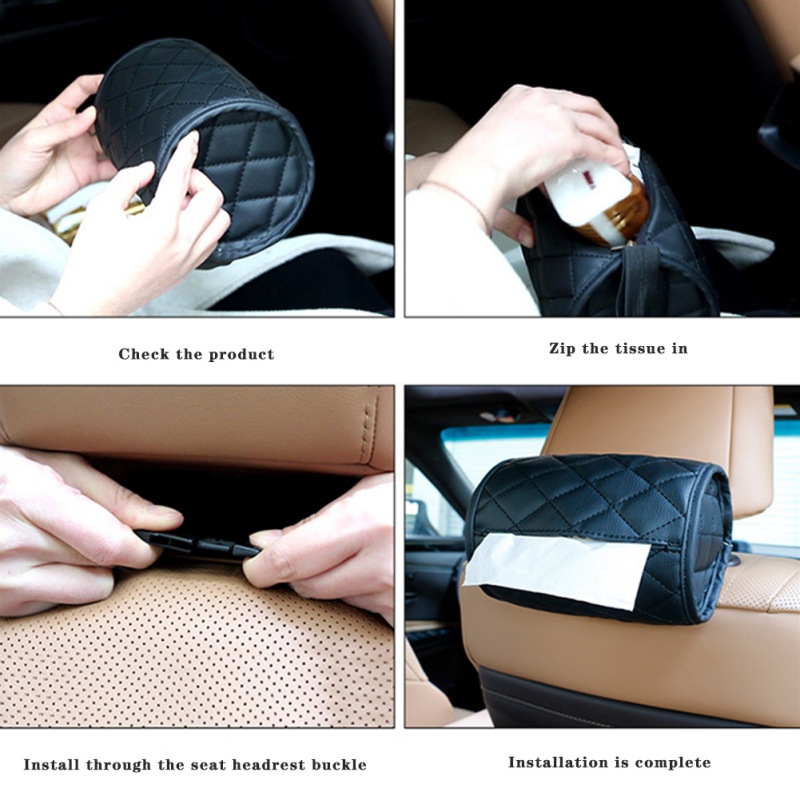 Check the product

Zip the tissue in

Install through the seat headrest buckle

Installation is complete