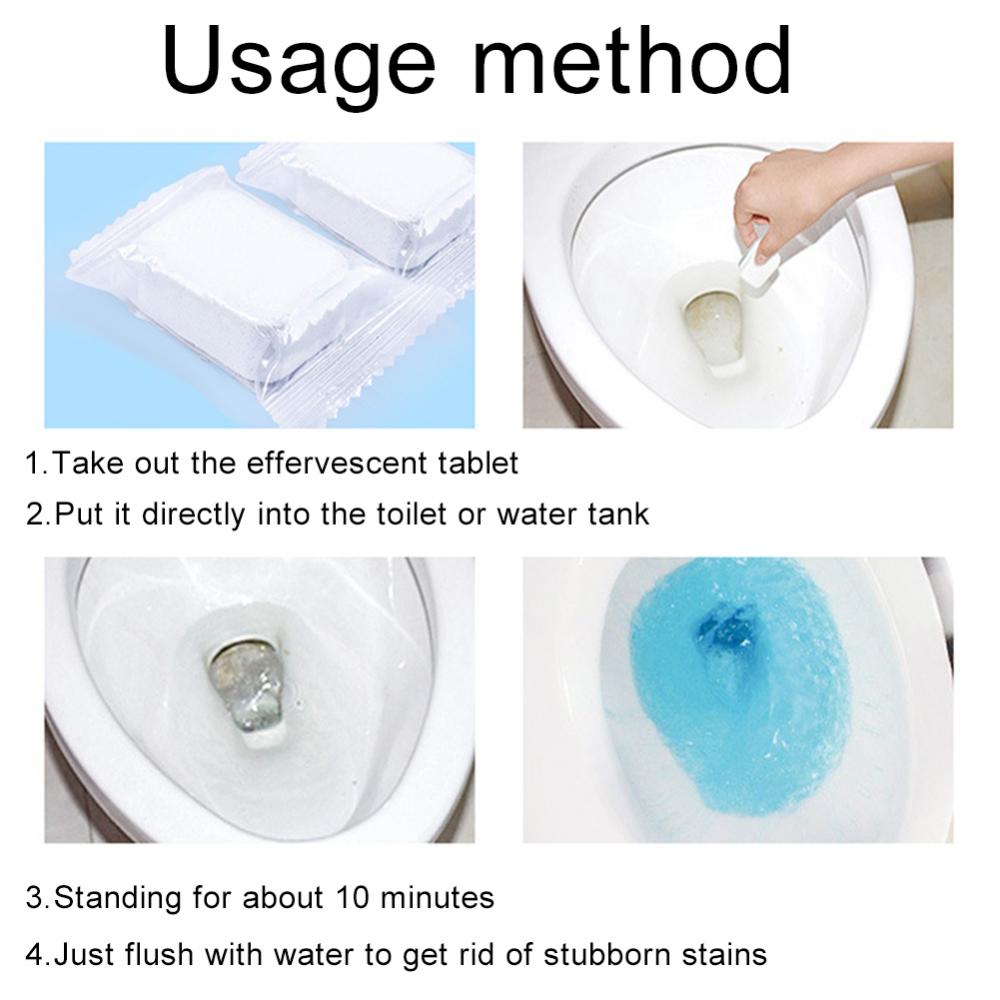 Usage method

1.Take out the effervescent tablet

2.Put it directly into the toilet or water tank

3.Standing for about 10 minutes

4.Just flush with water to get rid of stubborn stains