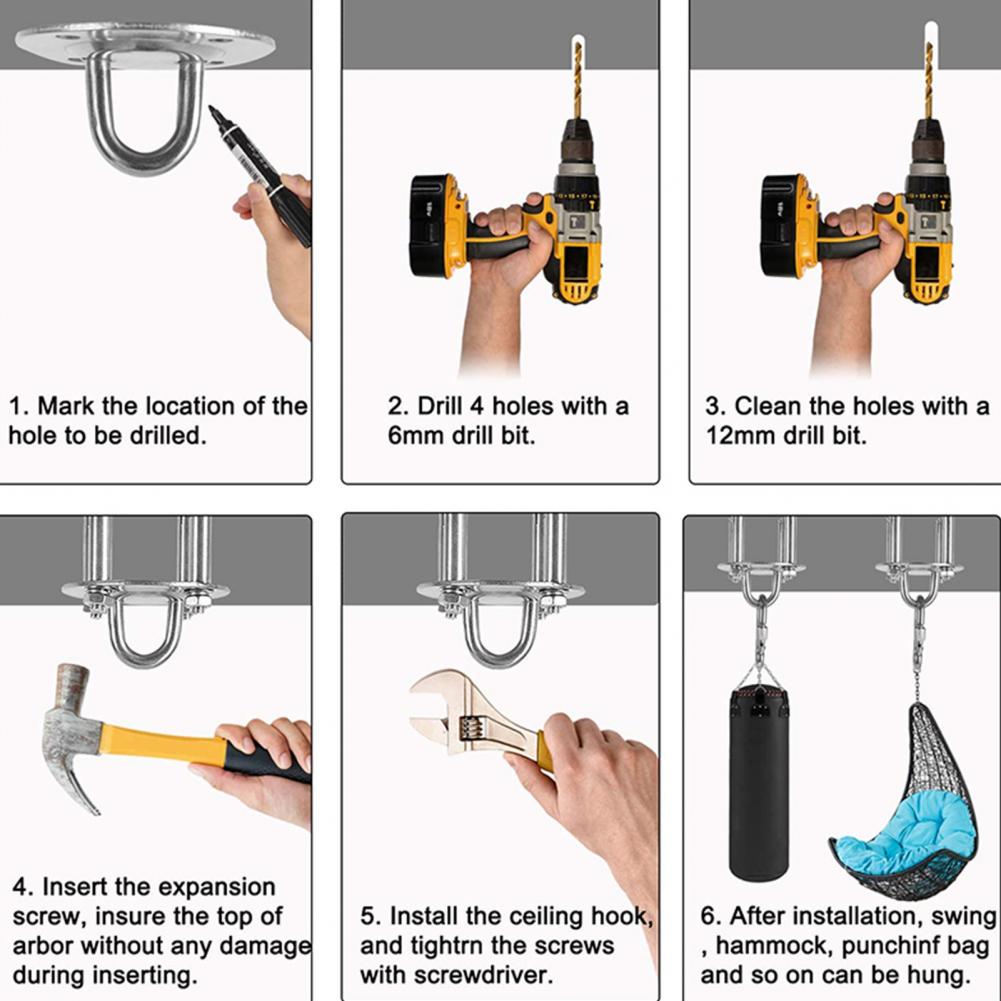 1. Mark the location of the hole to be drilled.

2. Drill 4 holes with a 6mm drill bit.

3. Clean the holes with a 12mm drill bit.

4. Insert the expansion screw, insure the top of arbor without any damage during inserting.

5. Install the ceiling hook, and tightrn the screws with screwdriver.

6. After installation, swing , hammock, punchinf bag and so on can be hung.