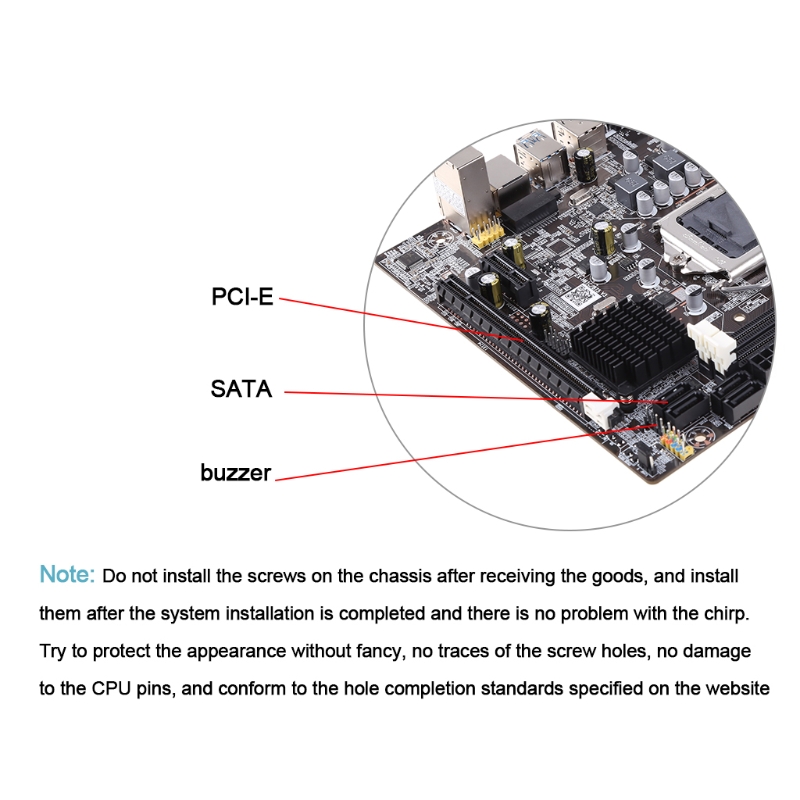 PCI-E

SATA

buzzer

Note: Do not install the screws on the chassis after receiving the goods, and install them after the system installation is completed and there is no problem with the chirp. Try to protect the appearance without fancy, no traces of the screw holes, no damage to the CPU pins, and conform to the hole completion standards specified on the website