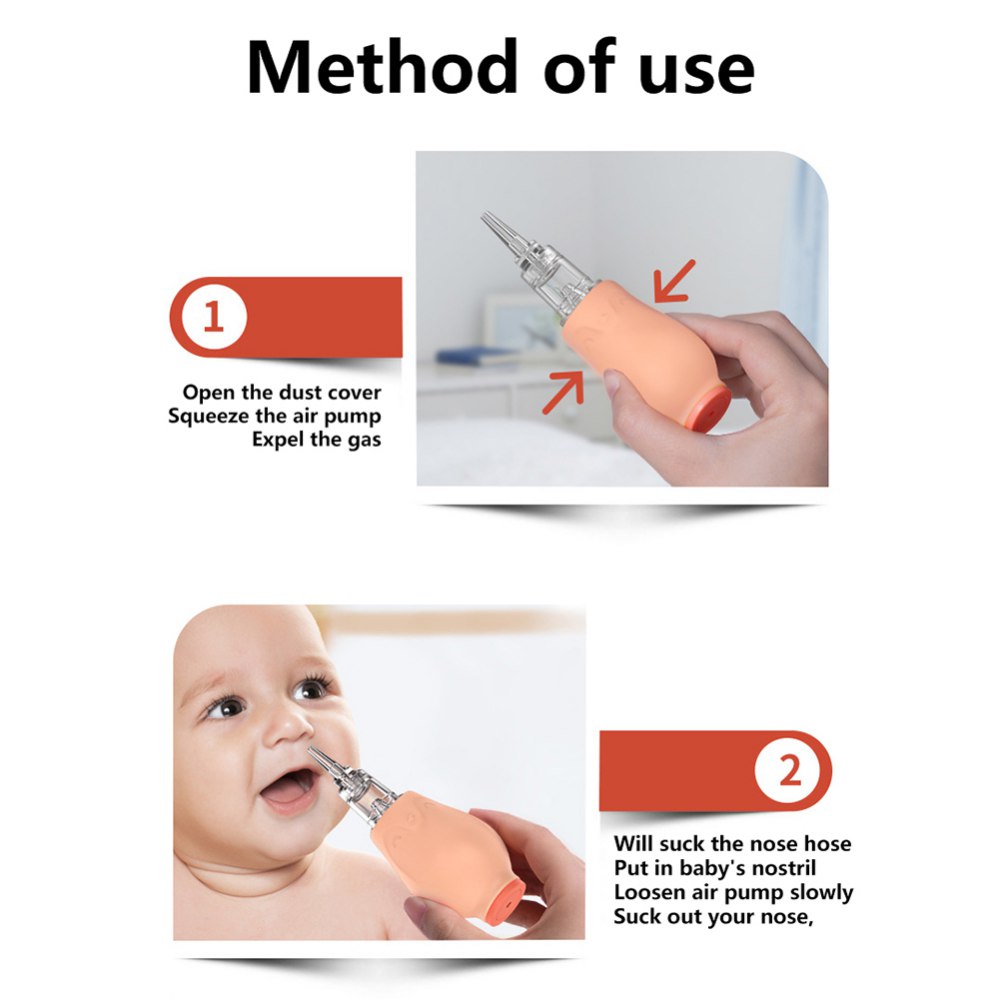 Method of use

1

Open the dust cover
Squeeze the air pump
Expel the gas

2

Will suck the nose hose
Put in baby's nostril
Loosen air pump slowly
Suck out your nose,