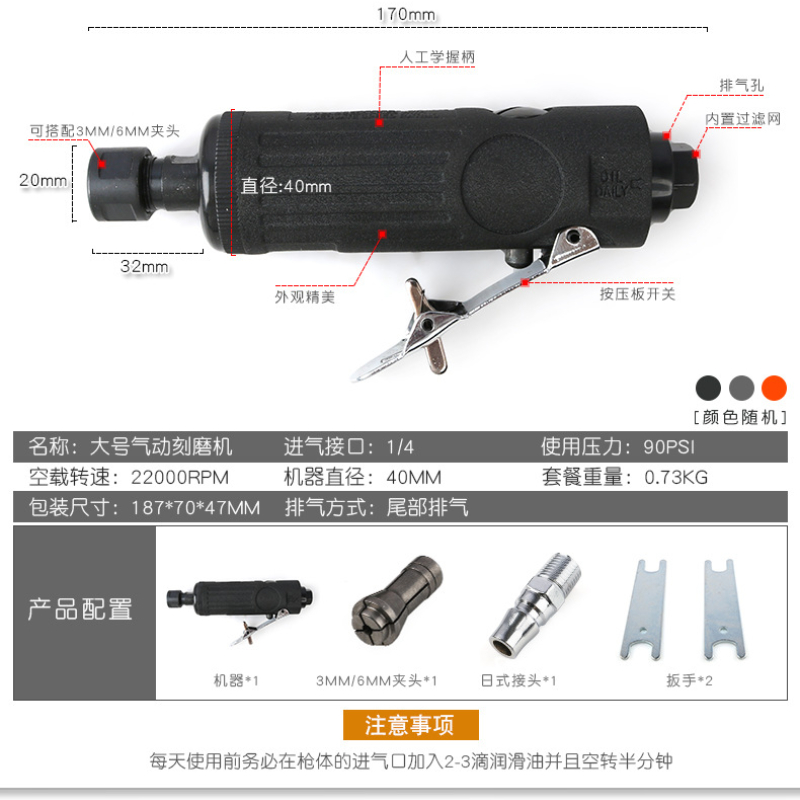 170mm

人工学握柄

排气孔

内置过滤网

可搭配3MM/6MM夹头

20mm

直径:40mm

OIL DAILY

32mm

外观精美

按压板开关

[颜色随机]

| 名称：大号气动刻磨机 | 进气接口：1/4 | 使用压力：90PSI |
|---|---|---|
| 空载转速：22000RPM | 机器直径：40MM | 套餐重量：0.73KG |
| 包装尺寸：187*70*47MM | 排气方式：尾部排气 | |

产品配置

机器*1

3MM/6MM夹头*1

日式接头*1

扳手*2

注意事项

每天使用前务必在枪体的进气口加入2-3滴润滑油并且空转半分钟