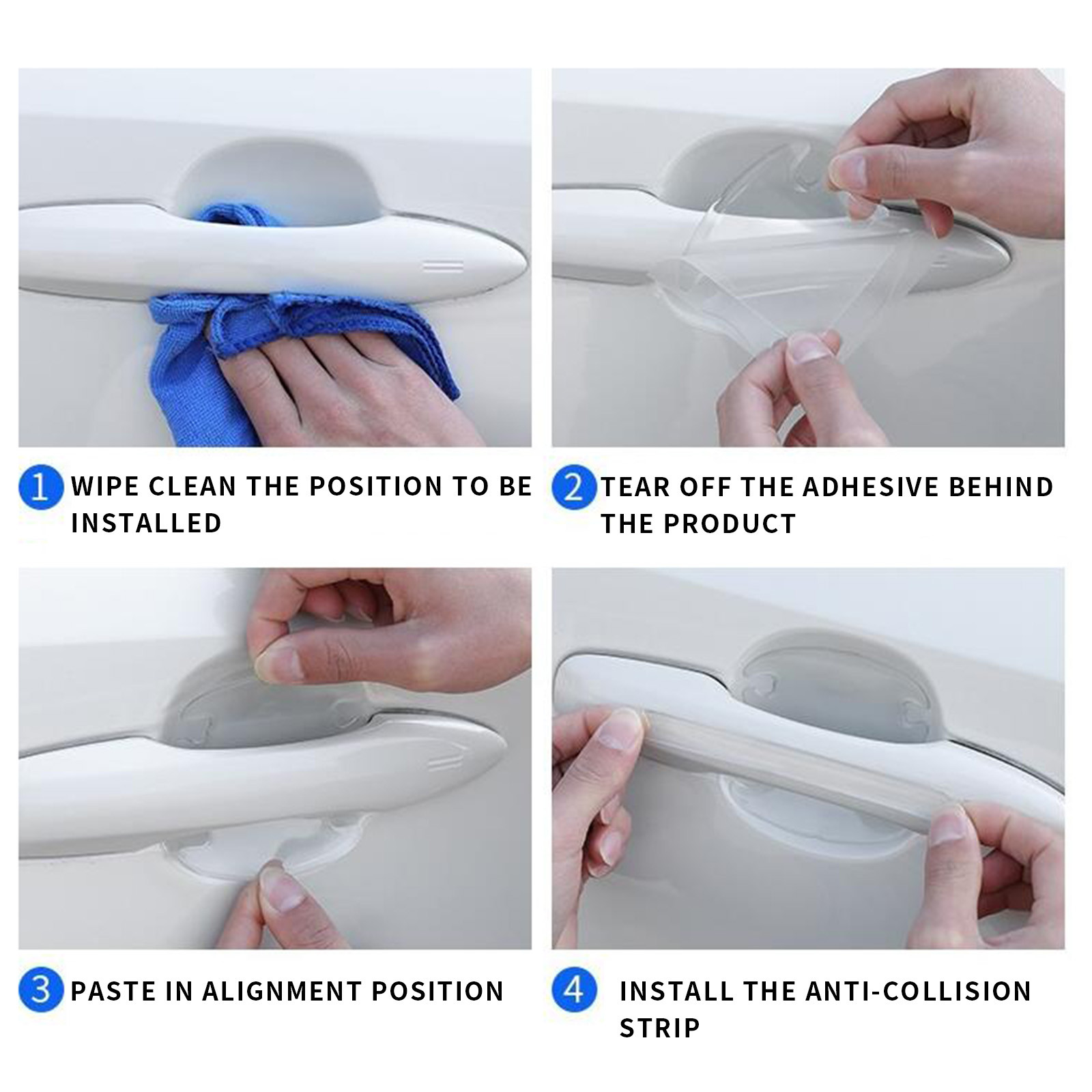 1 WIPE CLEAN THE POSITION TO BE INSTALLED

2 TEAR OFF THE ADHESIVE BEHIND THE PRODUCT

3 PASTE IN ALIGNMENT POSITION

4 INSTALL THE ANTI-COLLISION STRIP