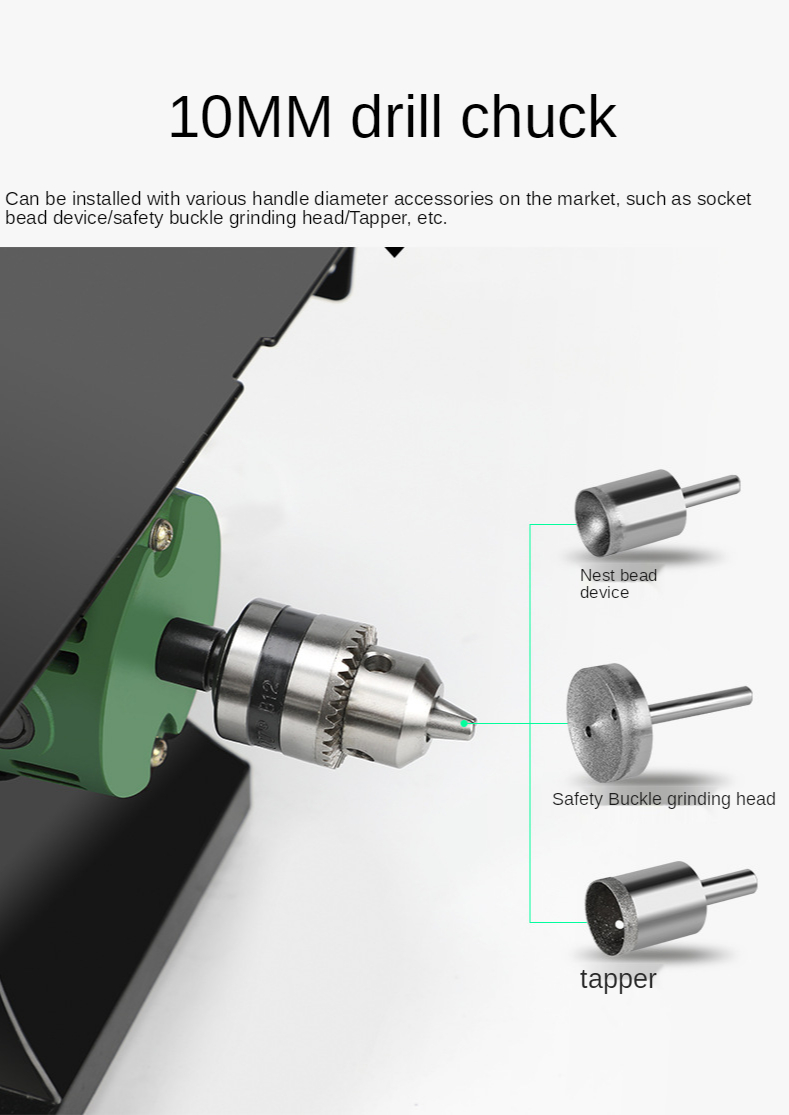 10MM drill chuck

Can be installed with various handle diameter accessories on the market, such as socket bead device/safety buckle grinding head/Tapper, etc.

B12

Nest bead device

Safety Buckle grinding head

tapper