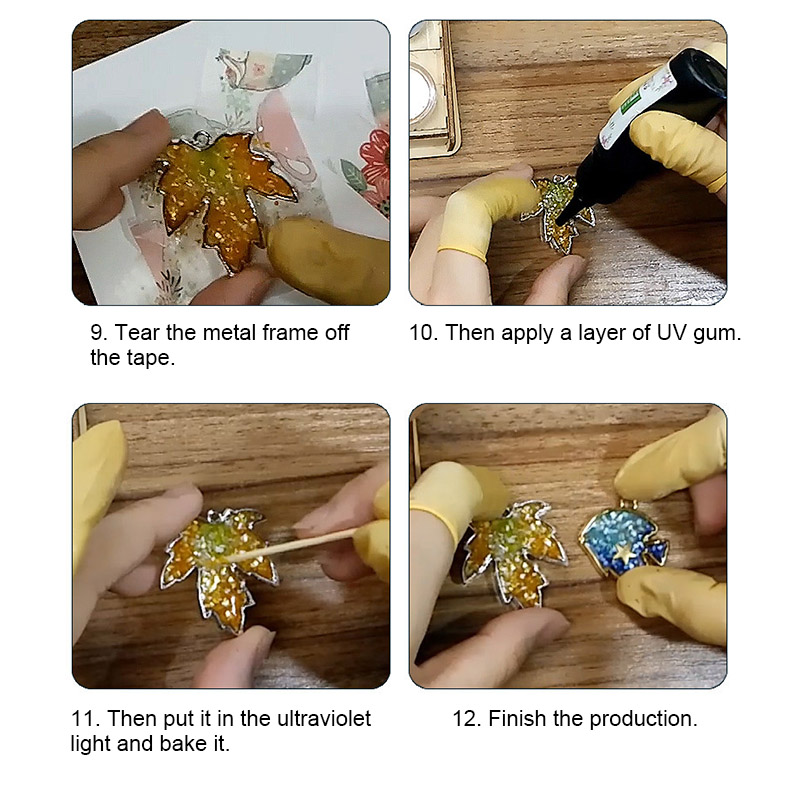 9. Tear the metal frame off the tape.

10. Then apply a layer of UV gum.

11. Then put it in the ultraviolet light and bake it.

12. Finish the production.