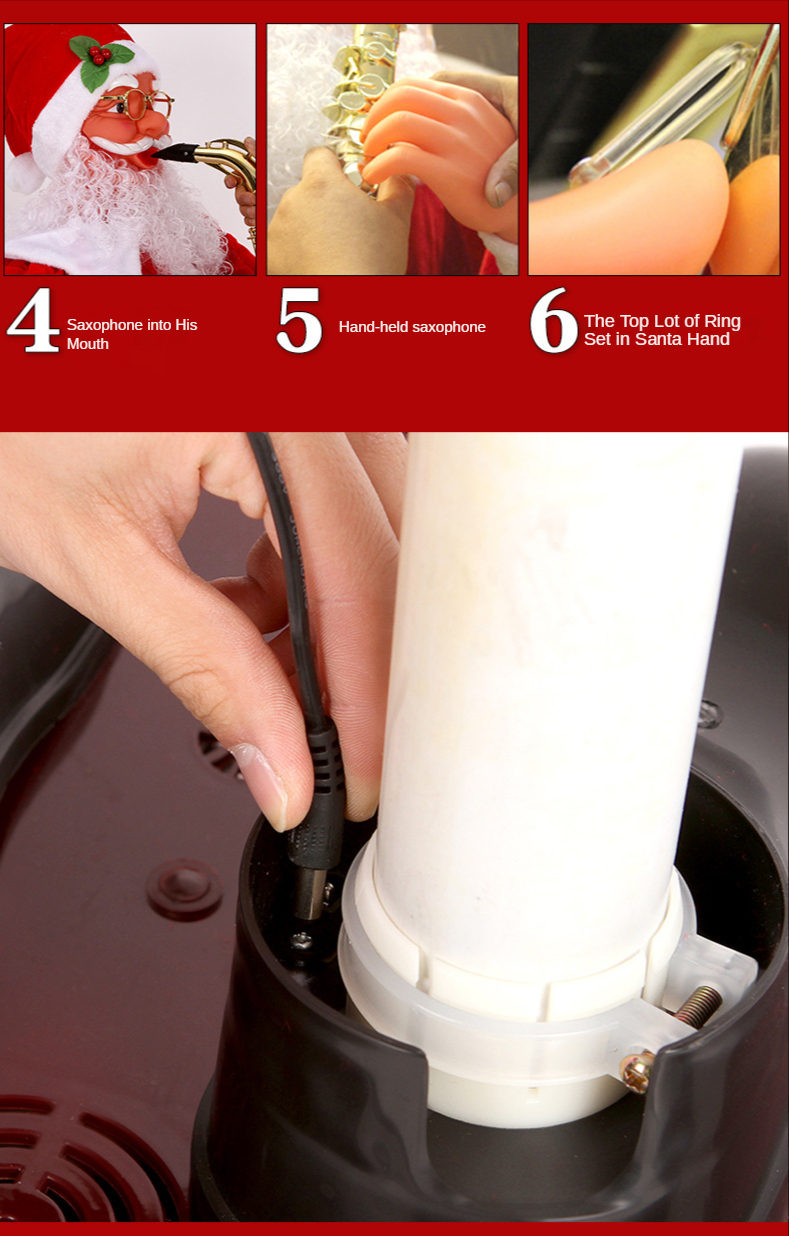 4 Saxophone into His Mouth

5 Hand-held saxophone

6 The Top Lot of Ring Set in Santa Hand