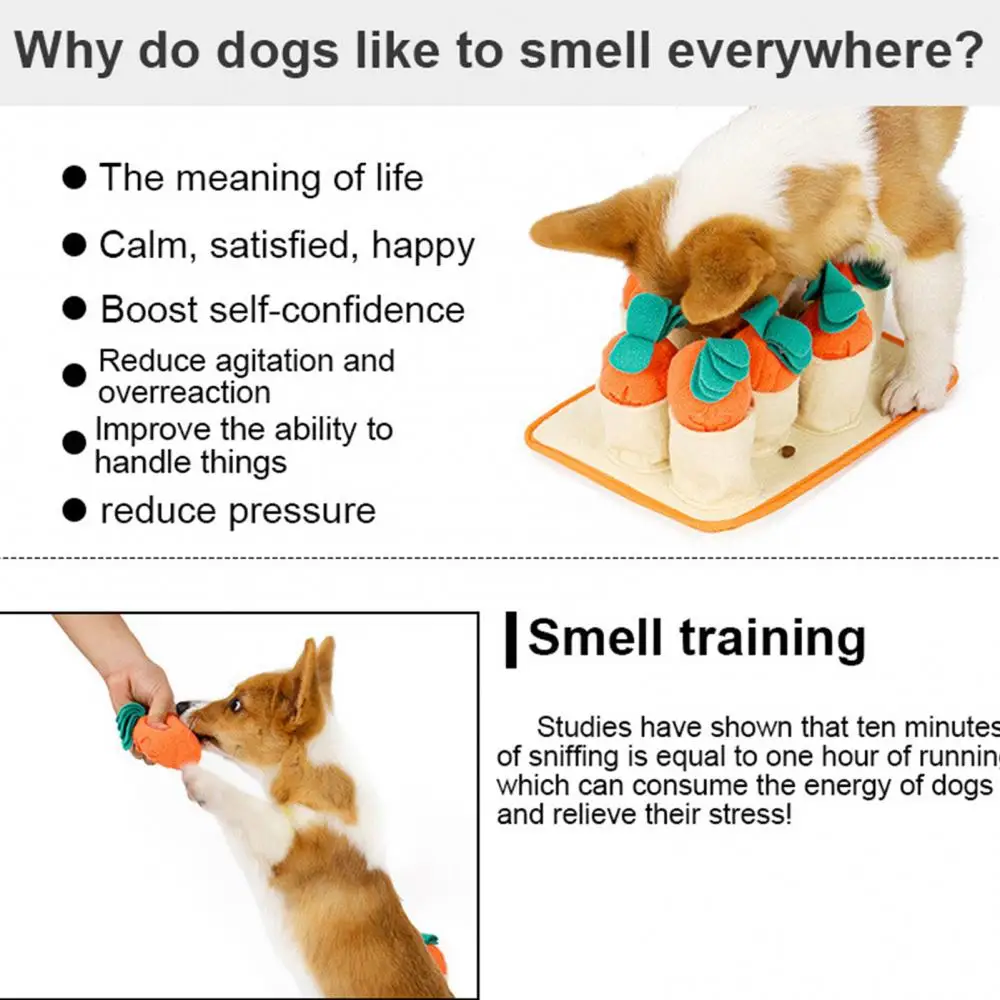 Why do dogs like to smell everywhere?

● The meaning of life
● Calm, satisfied, happy
● Boost self-confidence
● Reduce agitation and overreaction
● Improve the ability to handle things
● reduce pressure

Smell training

Studies have shown that ten minutes of sniffing is equal to one hour of running which can consume the energy of dogs and relieve their stress!