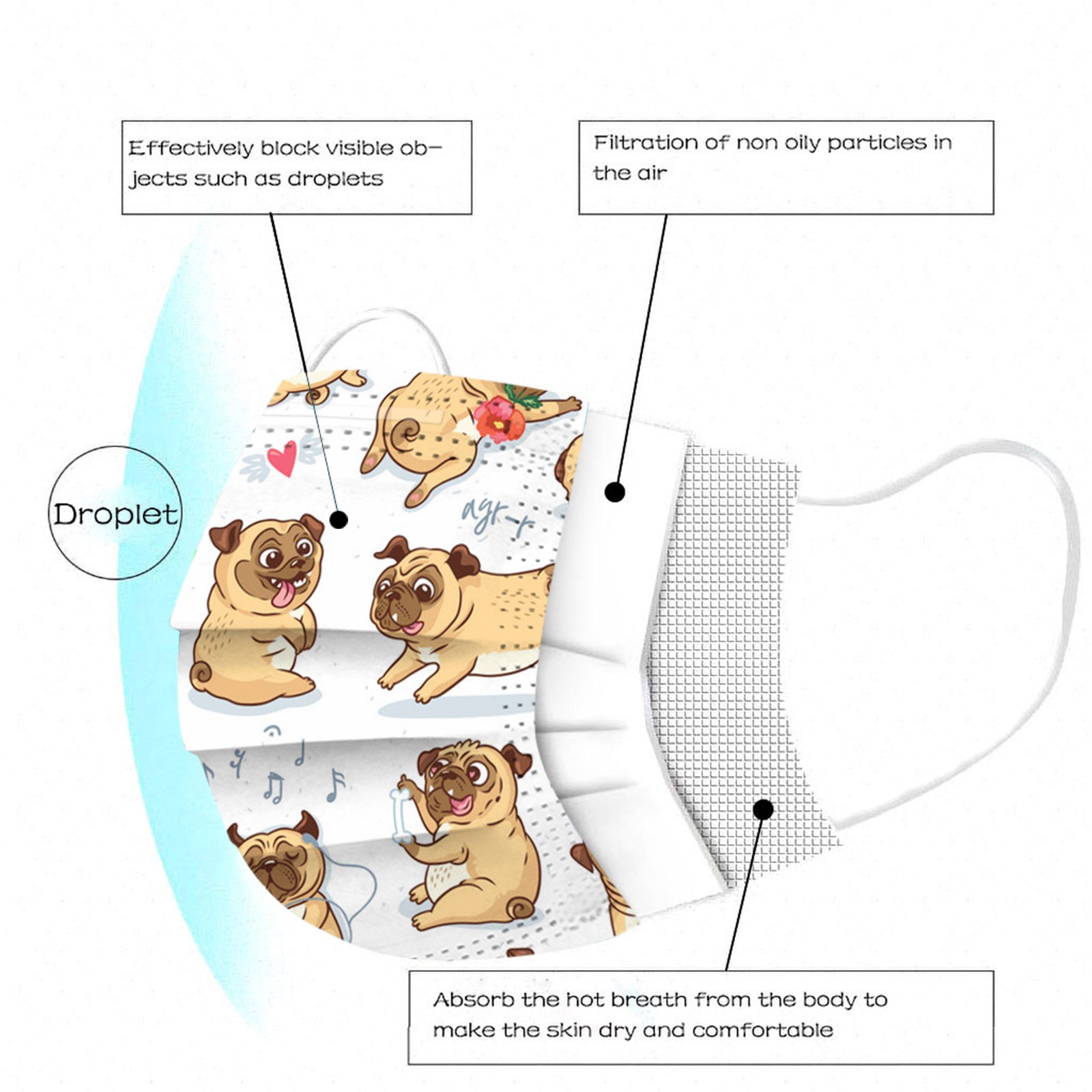 Effectively block visible objects such as droplets

Filtration of non oily particles in the air

Droplet

agr-r

Absorb the hot breath from the body to make the skin dry and comfortable