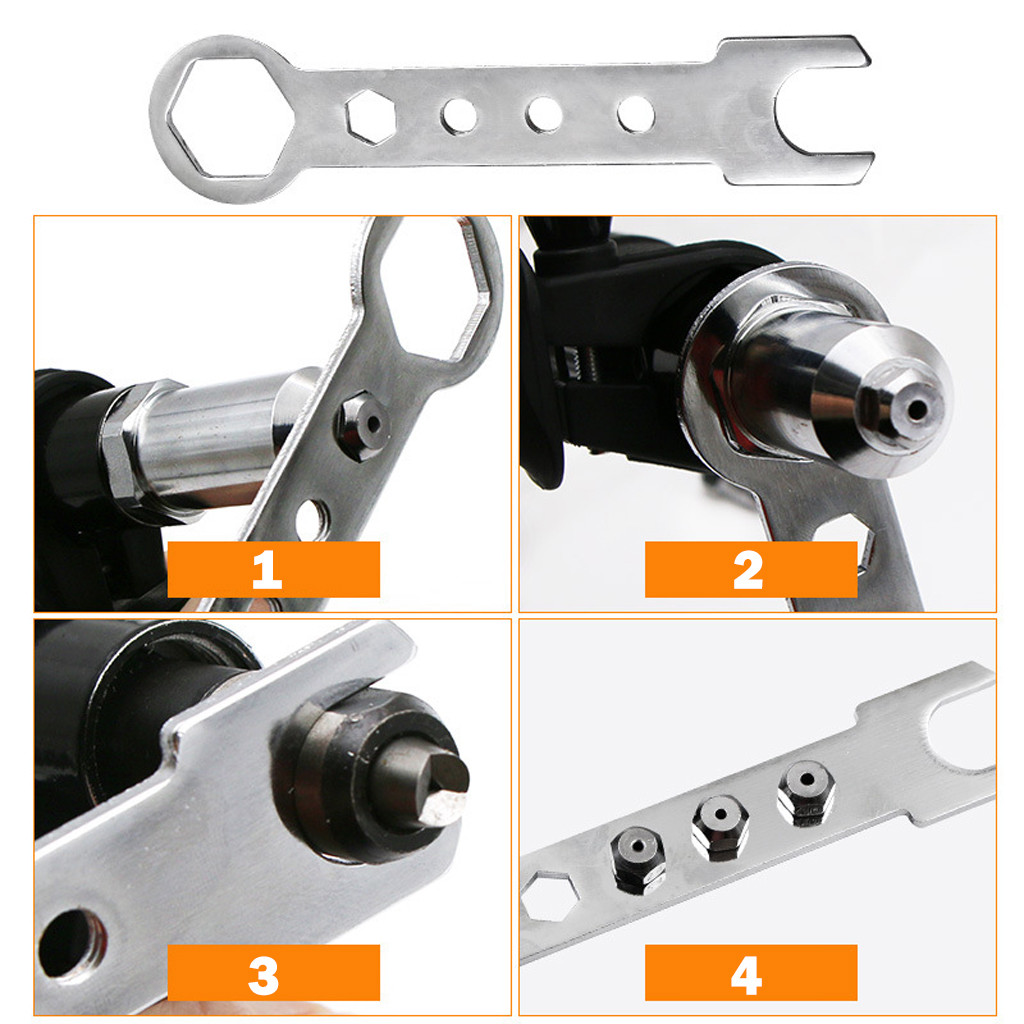 1

2

3

4