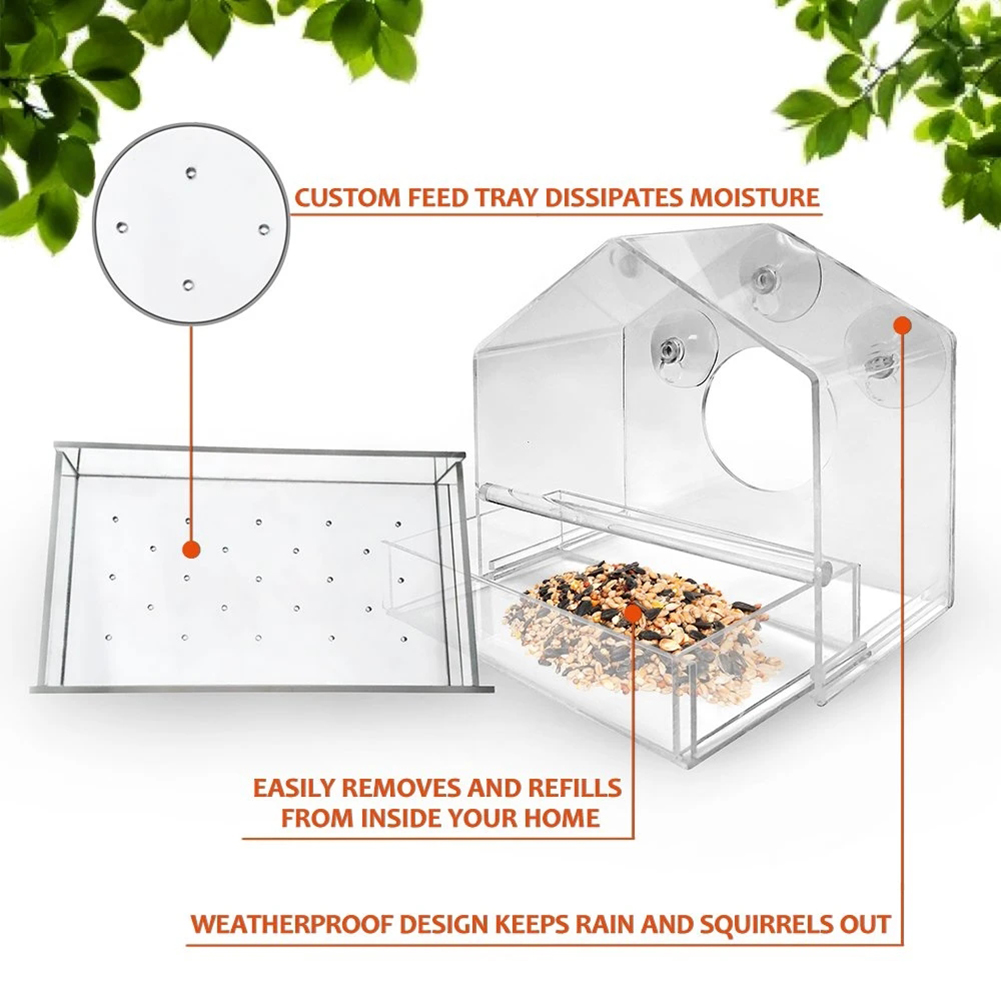 CUSTOM FEED TRAY DISSIPATES MOISTURE

EASILY REMOVES AND REFILLS FROM INSIDE YOUR HOME

WEATHERPROOF DESIGN KEEPS RAIN AND SQUIRRELS OUT