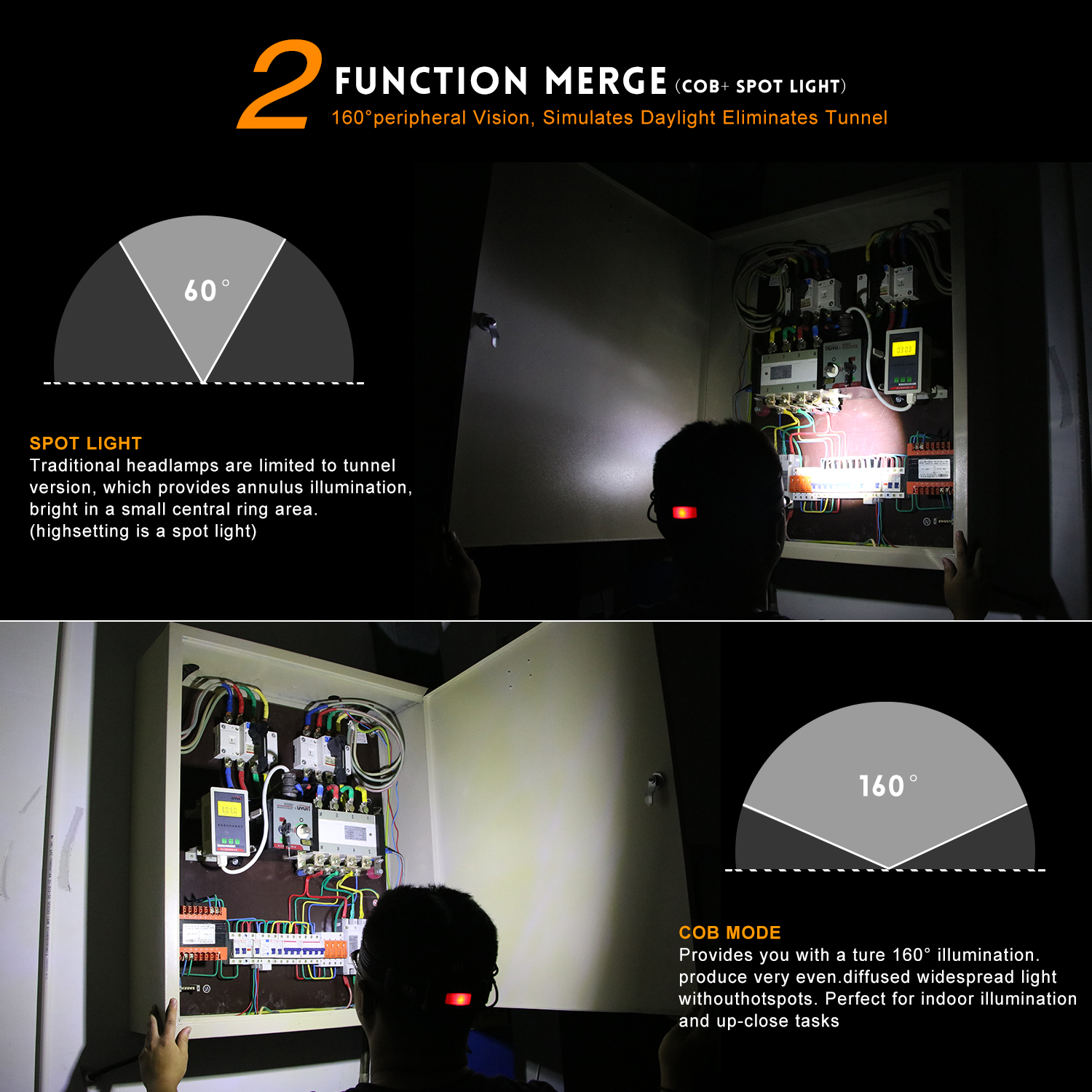 2 FUNCTION MERGE (COB+ SPOT LIGHT)
160°peripheral Vision, Simulates Daylight Eliminates Tunnel

60°

SPOT LIGHT
Traditional headlamps are limited to tunnel version, which provides annulus illumination, bright in a small central ring area. (highsetting is a spot light)

160°

COB MODE
Provides you with a ture 160° illumination. produce very even.diffused widespread light withouthotspots. Perfect for indoor illumination and up-close tasks