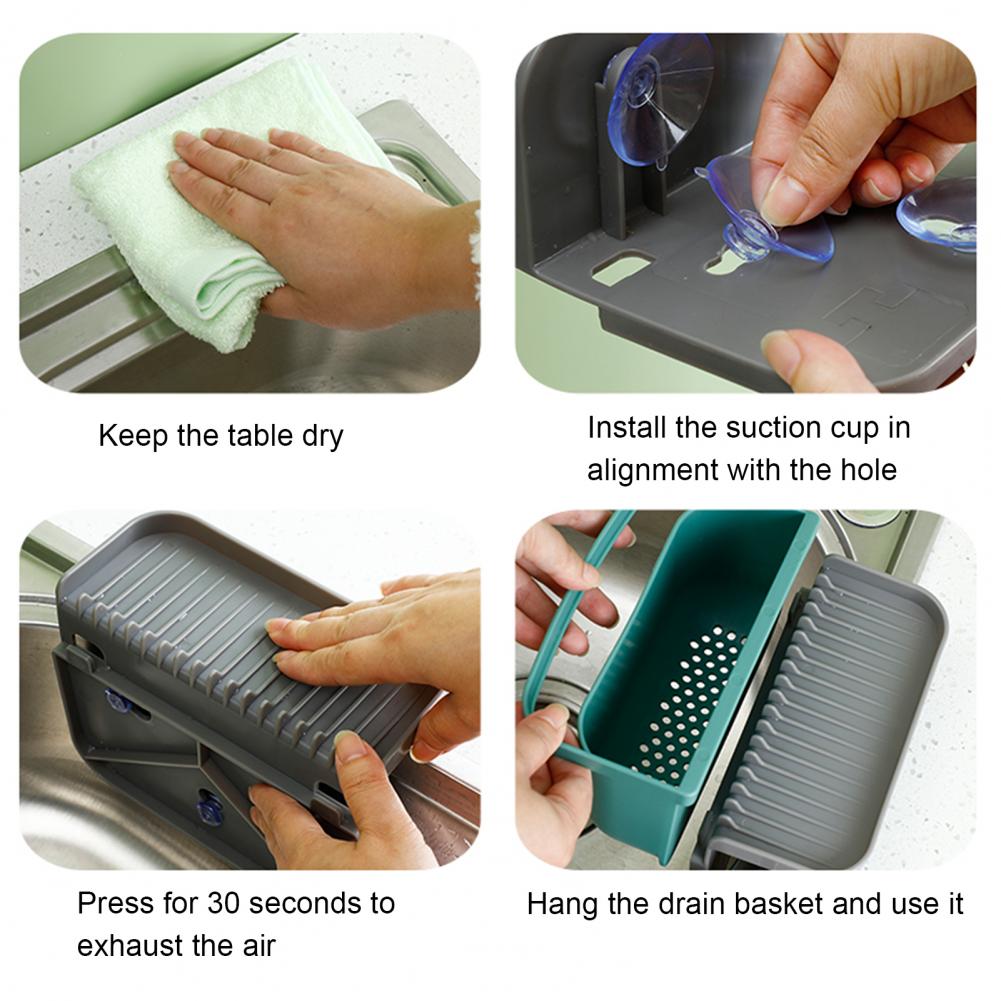 Keep the table dry

Install the suction cup in alignment with the hole

Press for 30 seconds to exhaust the air

Hang the drain basket and use it