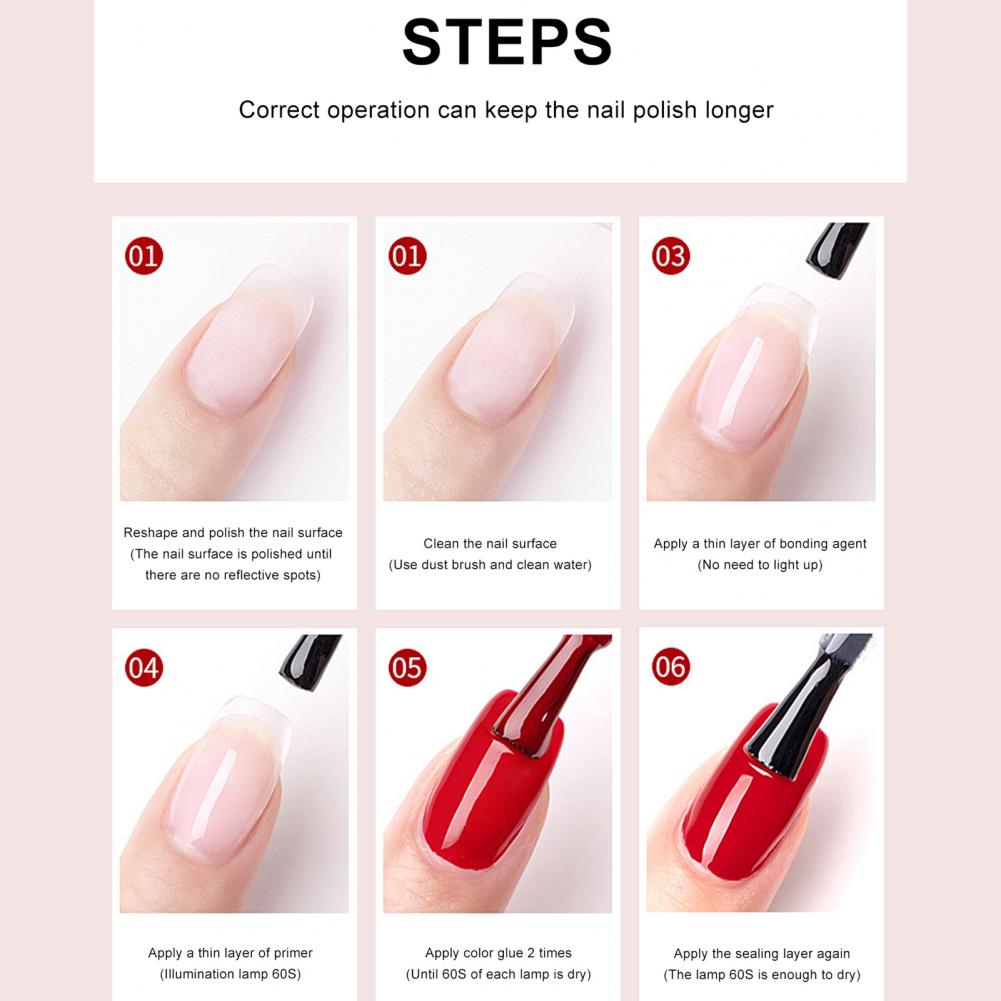 STEPS

Correct operation can keep the nail polish longer

01

Reshape and polish the nail surface (The nail surface is polished until there are no reflective spots)

01

Clean the nail surface (Use dust brush and clean water)

03

Apply a thin layer of bonding agent (No need to light up)

04

Apply a thin layer of primer (Illumination lamp 60S)

05

Apply color glue 2 times (Until 60S of each lamp is dry)

06

Apply the sealing layer again (The lamp 60S is enough to dry)