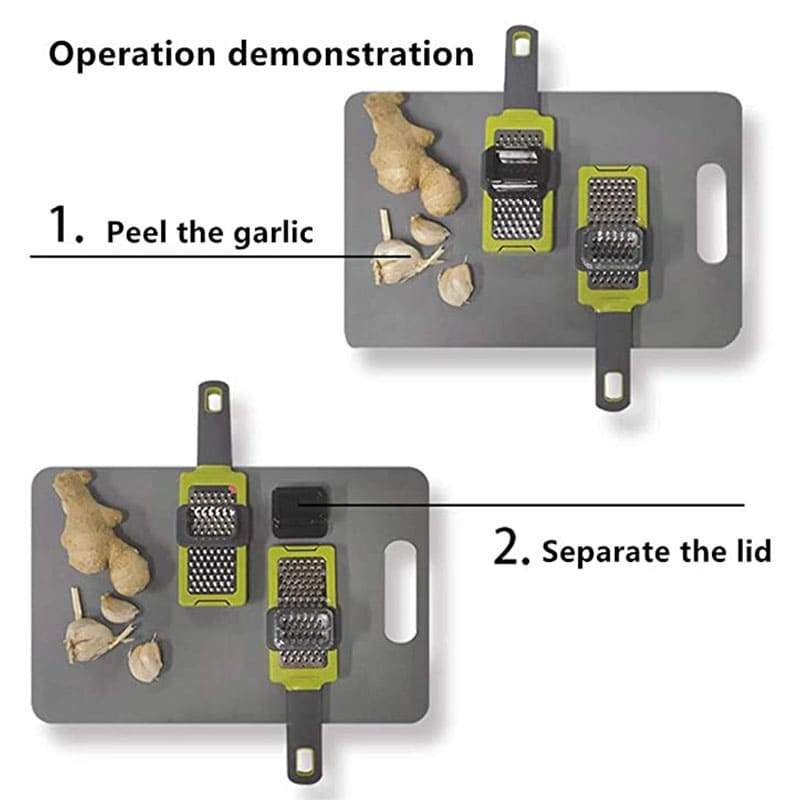 Operation demonstration

1. Peel the garlic

2. Separate the lid