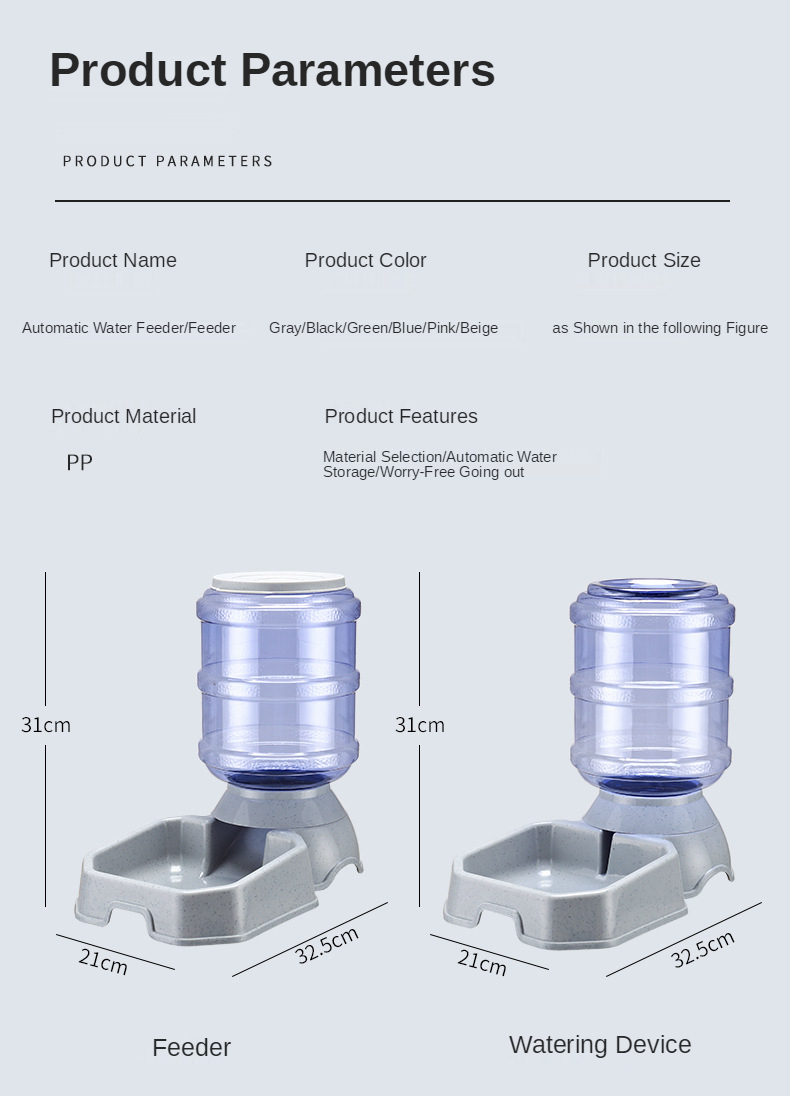 Product Parameters

PRODUCT PARAMETERS

Product Name

Automatic Water Feeder/Feeder

Product Color

Gray/Black/Green/Blue/Pink/Beige

Product Size

as Shown in the following Figure

Product Material

PP

Product Features

Material Selection/Automatic Water Storage/Worry-Free Going out

31cm

21cm

32.5cm

Feeder

31cm

21cm

32.5cm

Watering Device