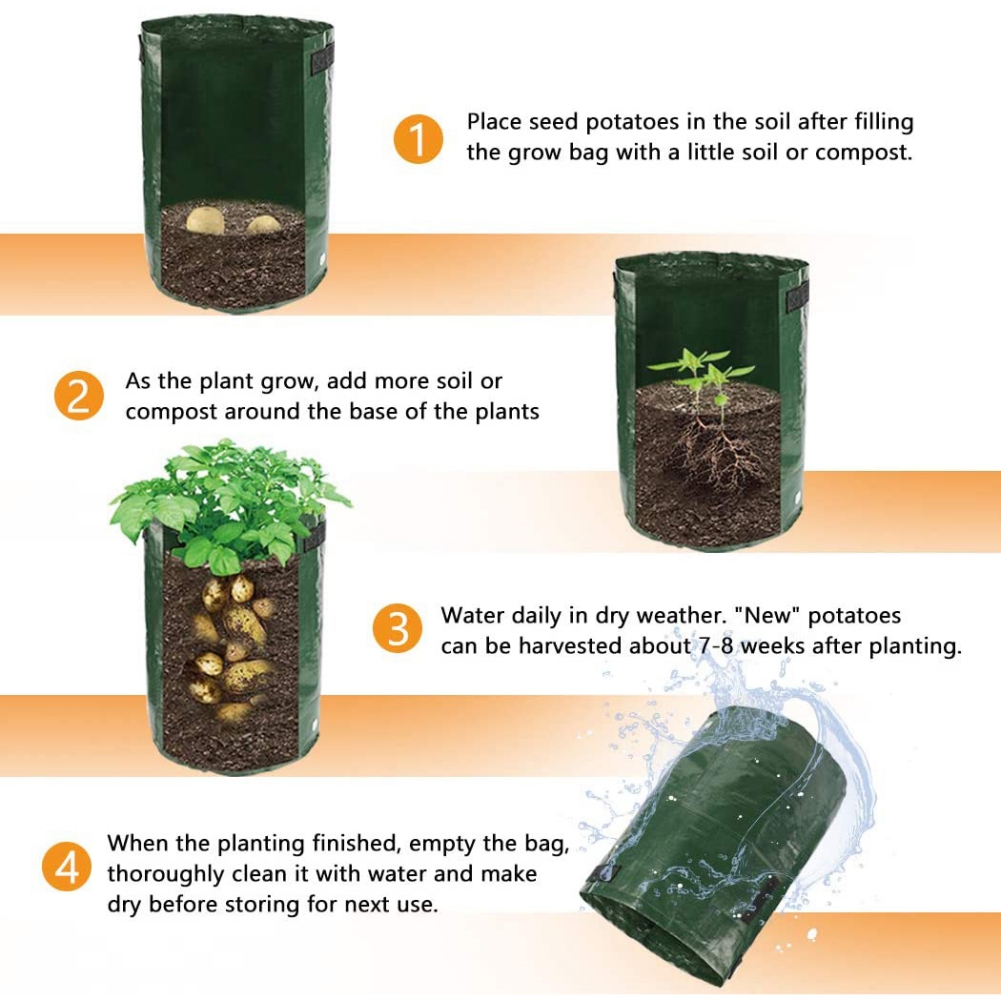 1 Place seed potatoes in the soil after filling the grow bag with a little soil or compost.

2 As the plant grow, add more soil or compost around the base of the plants

3 Water daily in dry weather. "New" potatoes can be harvested about 7-8 weeks after planting.

4 When the planting finished, empty the bag, thoroughly clean it with water and make dry before storing for next use.