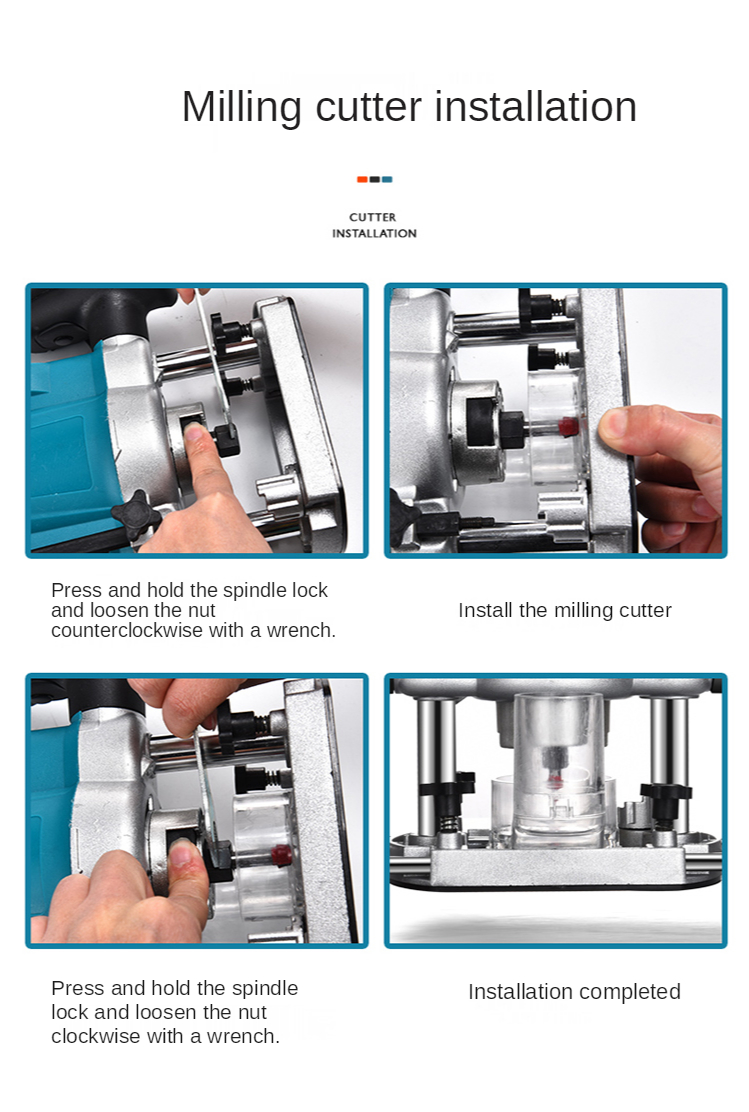 Milling cutter installation

CUTTER INSTALLATION

Press and hold the spindle lock and loosen the nut counterclockwise with a wrench.

Install the milling cutter

Press and hold the spindle lock and loosen the nut clockwise with a wrench.

Installation completed