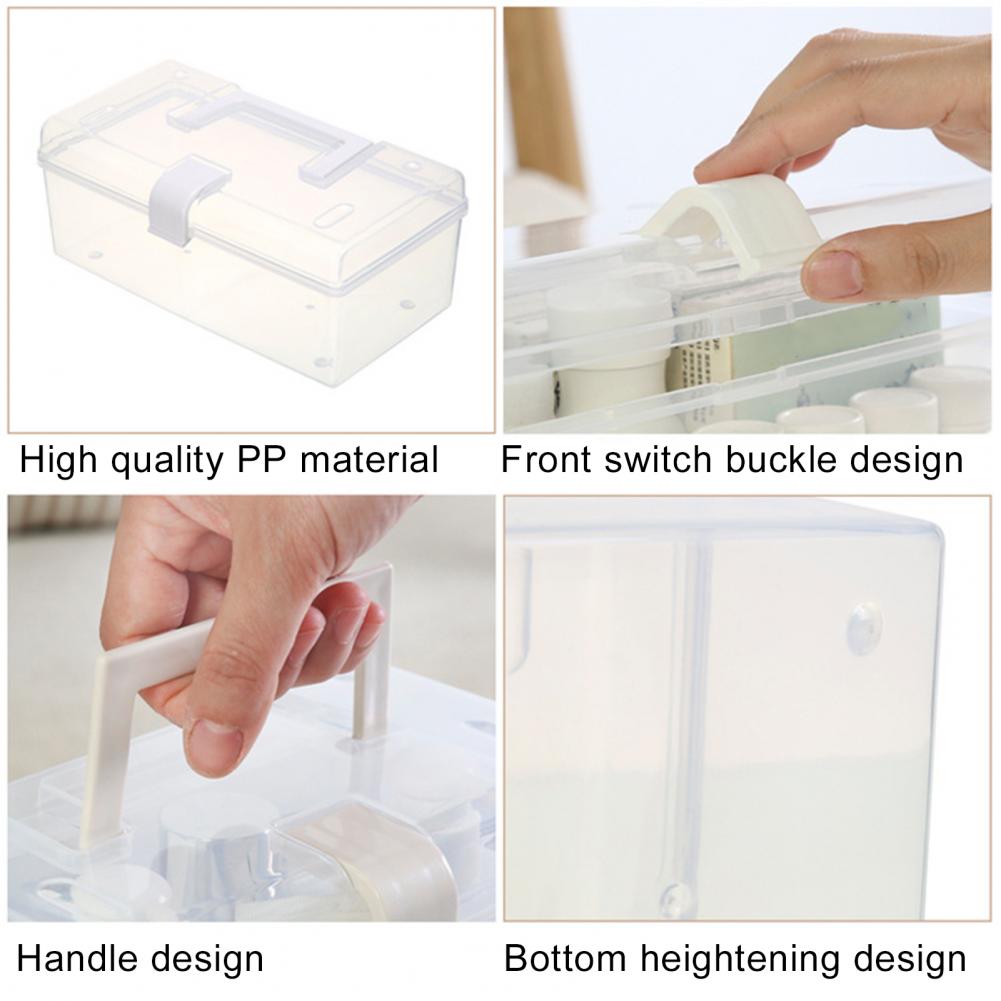 High quality PP material

Front switch buckle design

Handle design

Bottom heightening design