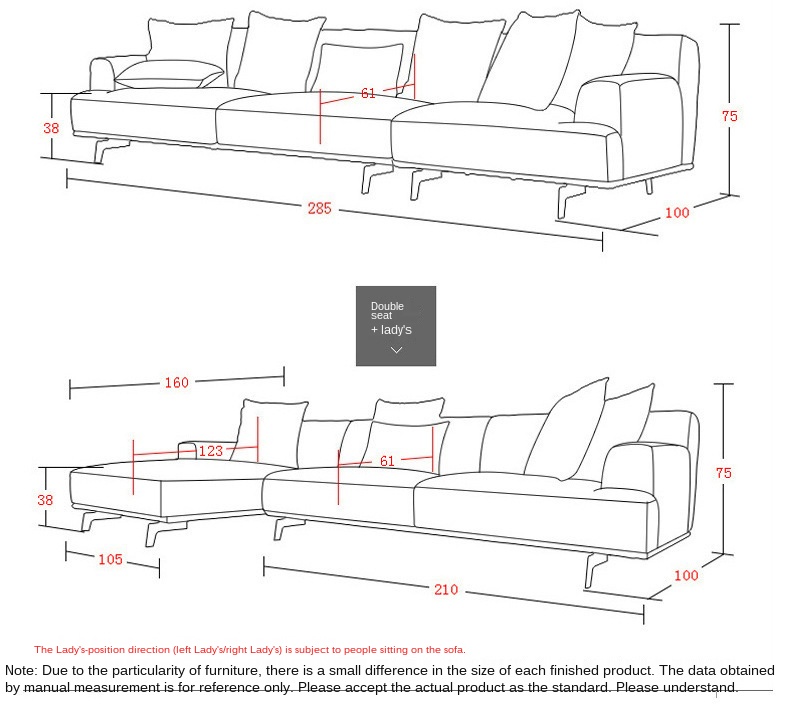 61
38
75
285
100

Double seat
+ lady's

160
123
61
38
75
105
210
100

The Lady's-position direction (left Lady's/right Lady's) is subject to people sitting on the sofa.

Note: Due to the particularity of furniture, there is a small difference in the size of each finished product. The data obtained by manual measurement is for reference only. Please accept the actual product as the standard. Please understand.