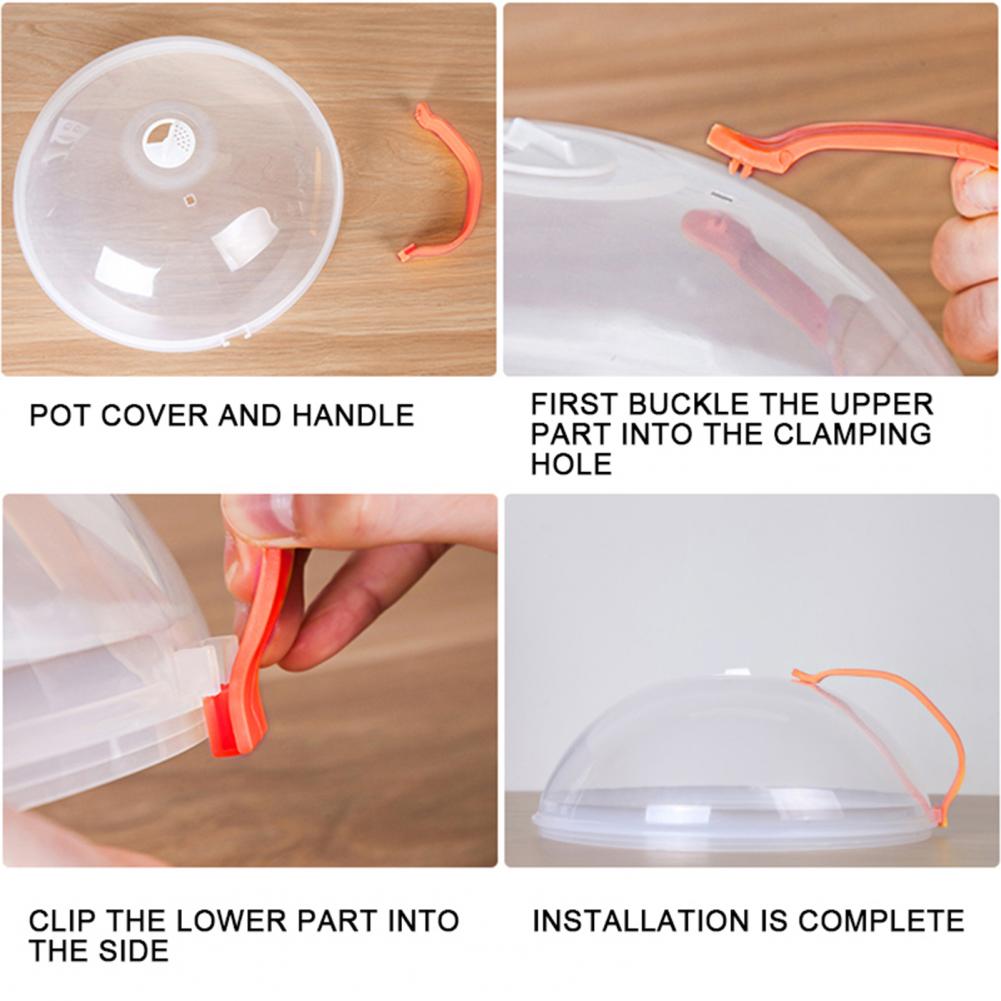 POT COVER AND HANDLE

FIRST BUCKLE THE UPPER PART INTO THE CLAMPING HOLE

CLIP THE LOWER PART INTO THE SIDE

INSTALLATION IS COMPLETE