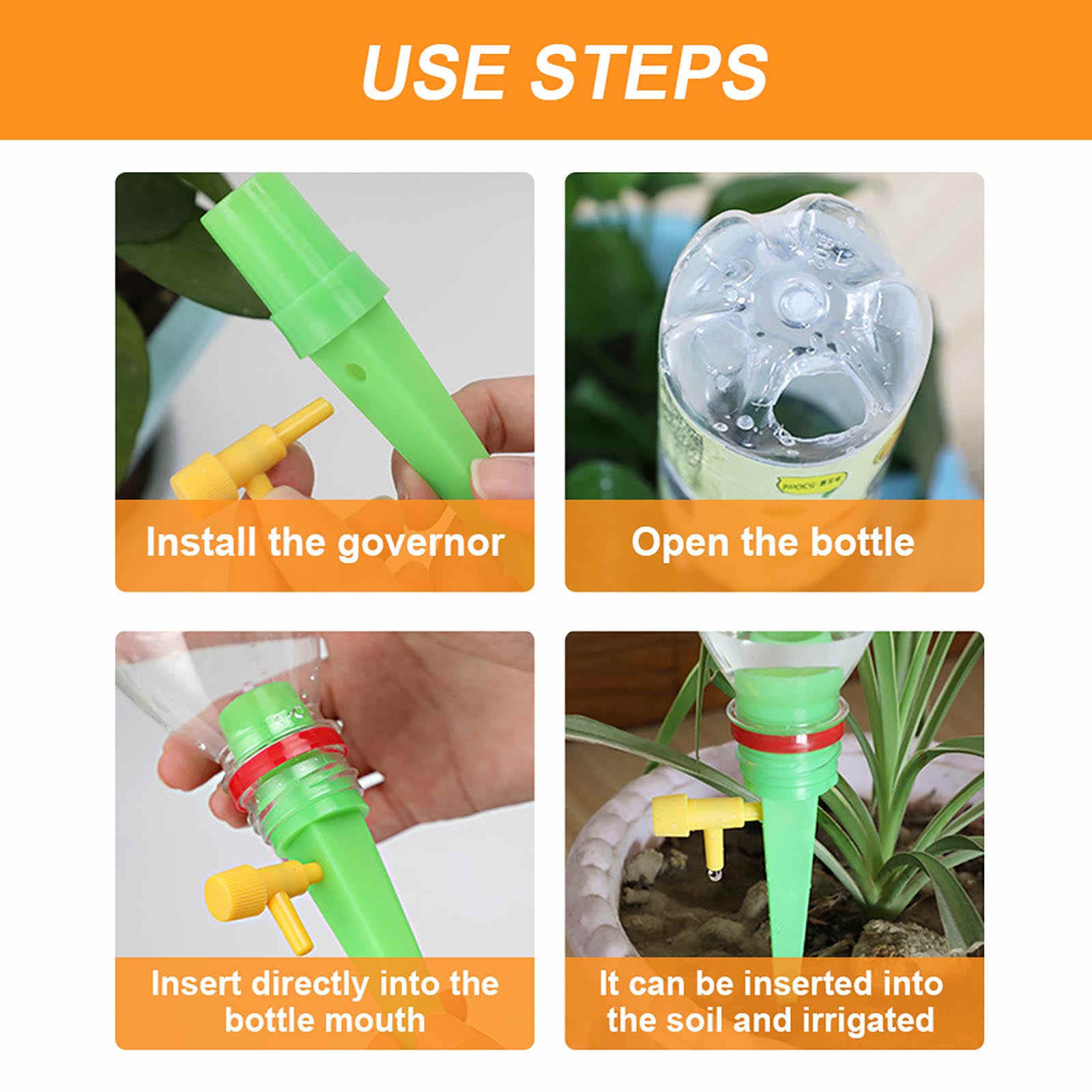 USE STEPS

Install the governor

Open the bottle

Insert directly into the bottle mouth

It can be inserted into the soil and irrigated