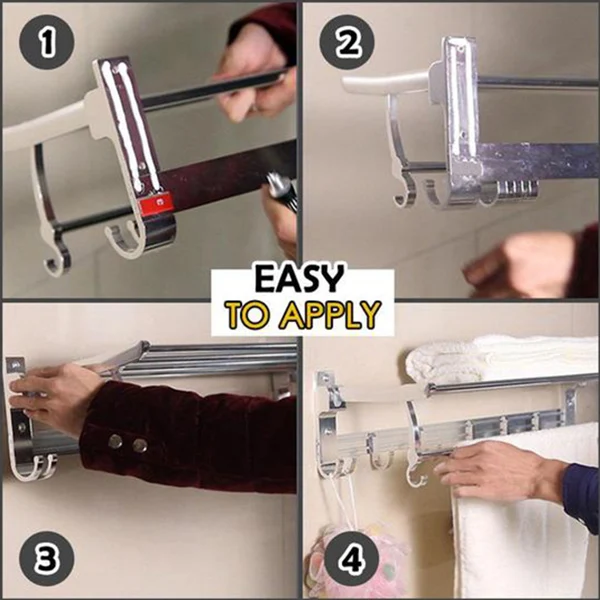 1

2

EASY
TO APPLY

3

4