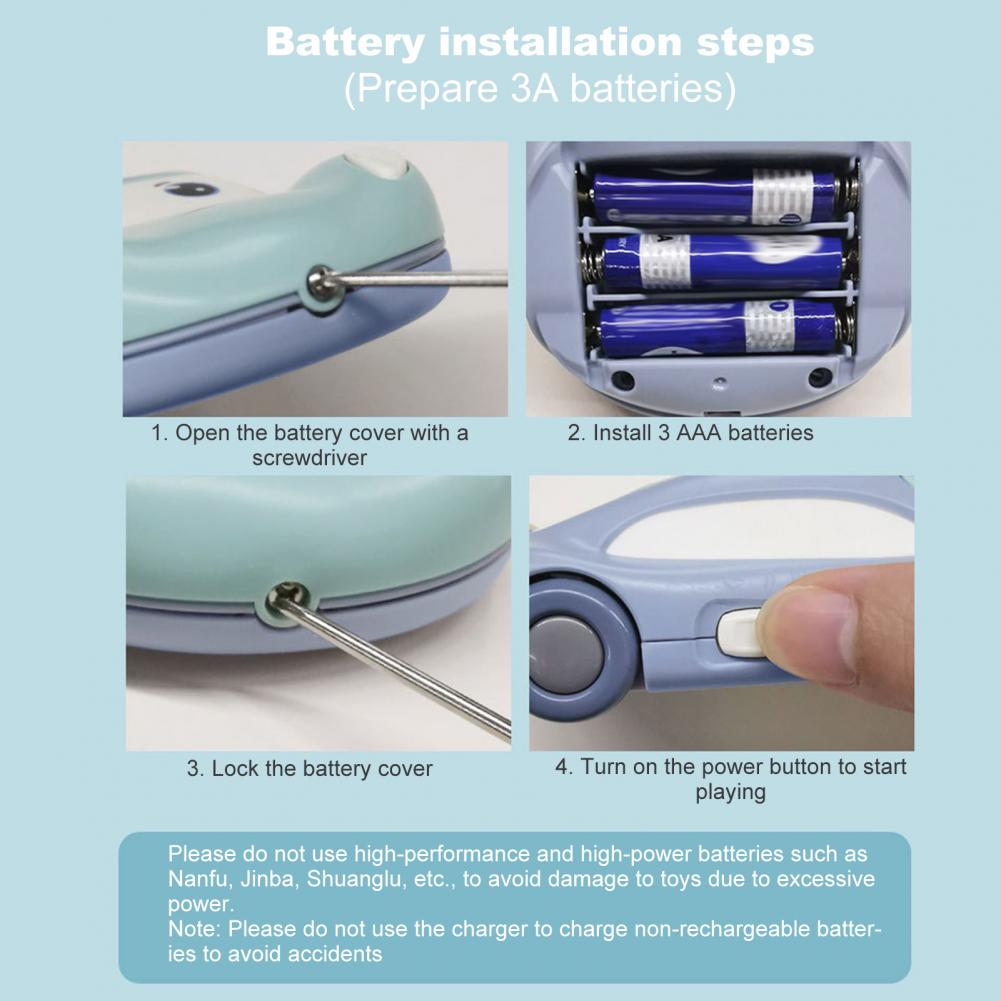 Battery installation steps
(Prepare 3A batteries)

1. Open the battery cover with a screwdriver

2. Install 3 AAA batteries

3. Lock the battery cover

4. Turn on the power button to start playing

Please do not use high-performance and high-power batteries such as Nanfu, Jinba, Shuanglu, etc., to avoid damage to toys due to excessive power.
Note: Please do not use the charger to charge non-rechargeable batteries to avoid accidents