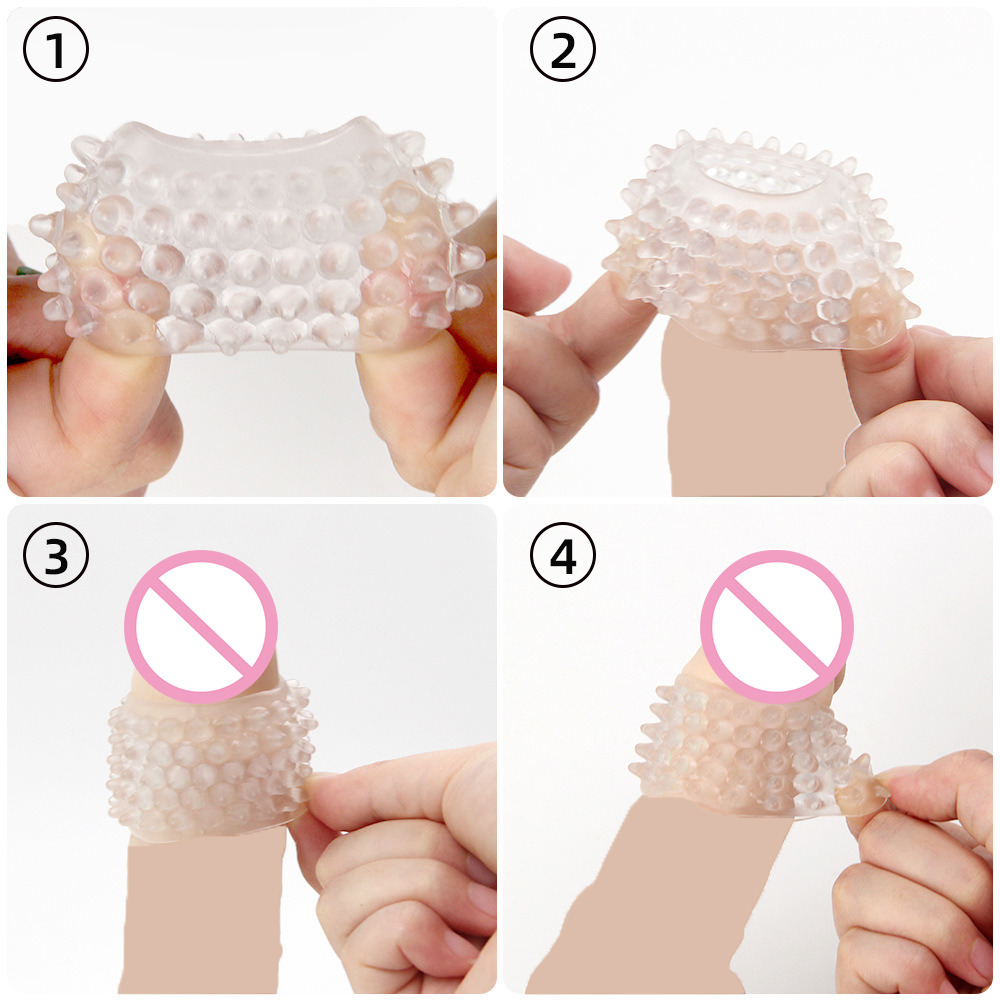 ①
②
③
④