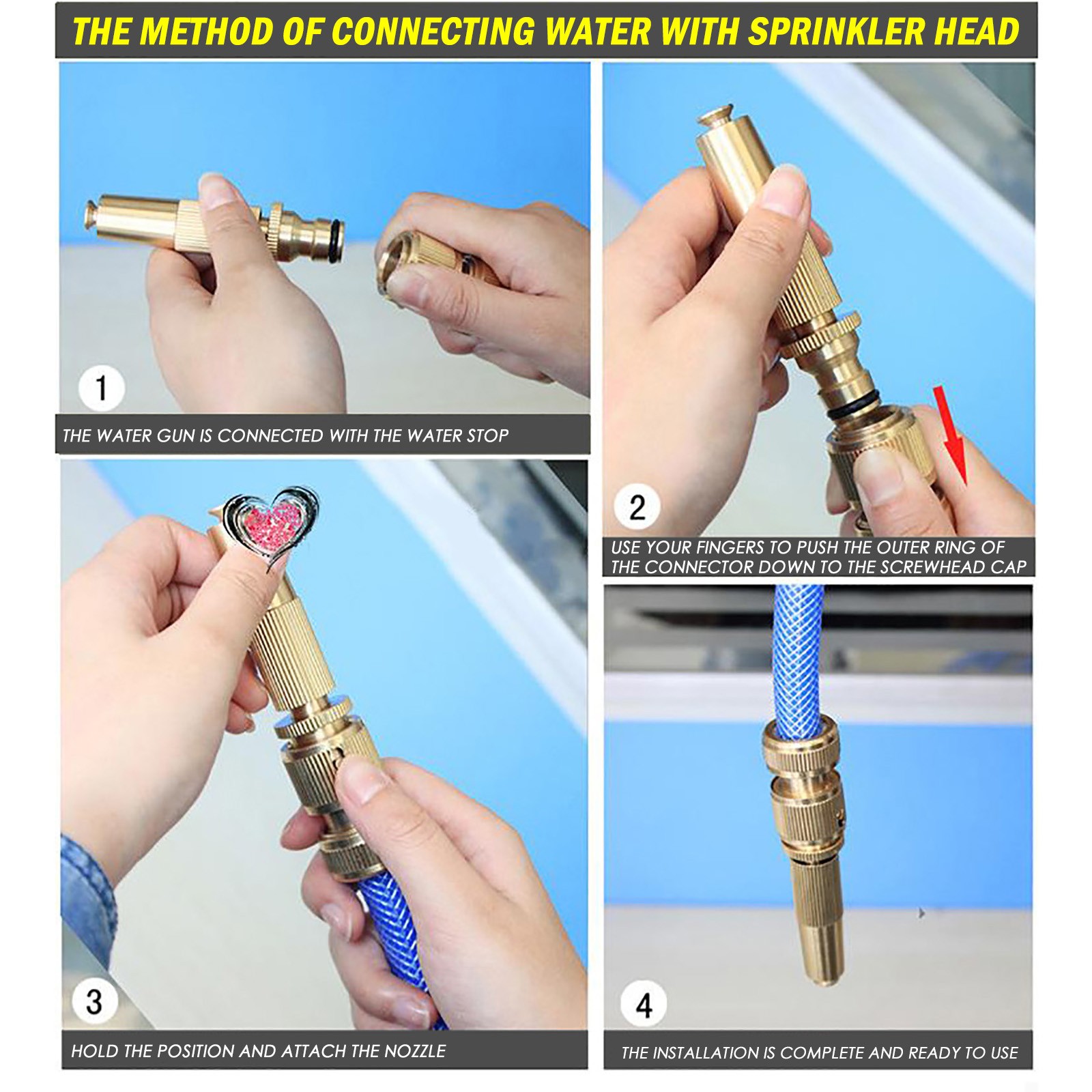 THE METHOD OF CONNECTING WATER WITH SPRINKLER HEAD

1
THE WATER GUN IS CONNECTED WITH THE WATER STOP

2
USE YOUR FINGERS TO PUSH THE OUTER RING OF THE CONNECTOR DOWN TO THE SCREWHEAD CAP

3
HOLD THE POSITION AND ATTACH THE NOZZLE

4
THE INSTALLATION IS COMPLETE AND READY TO USE