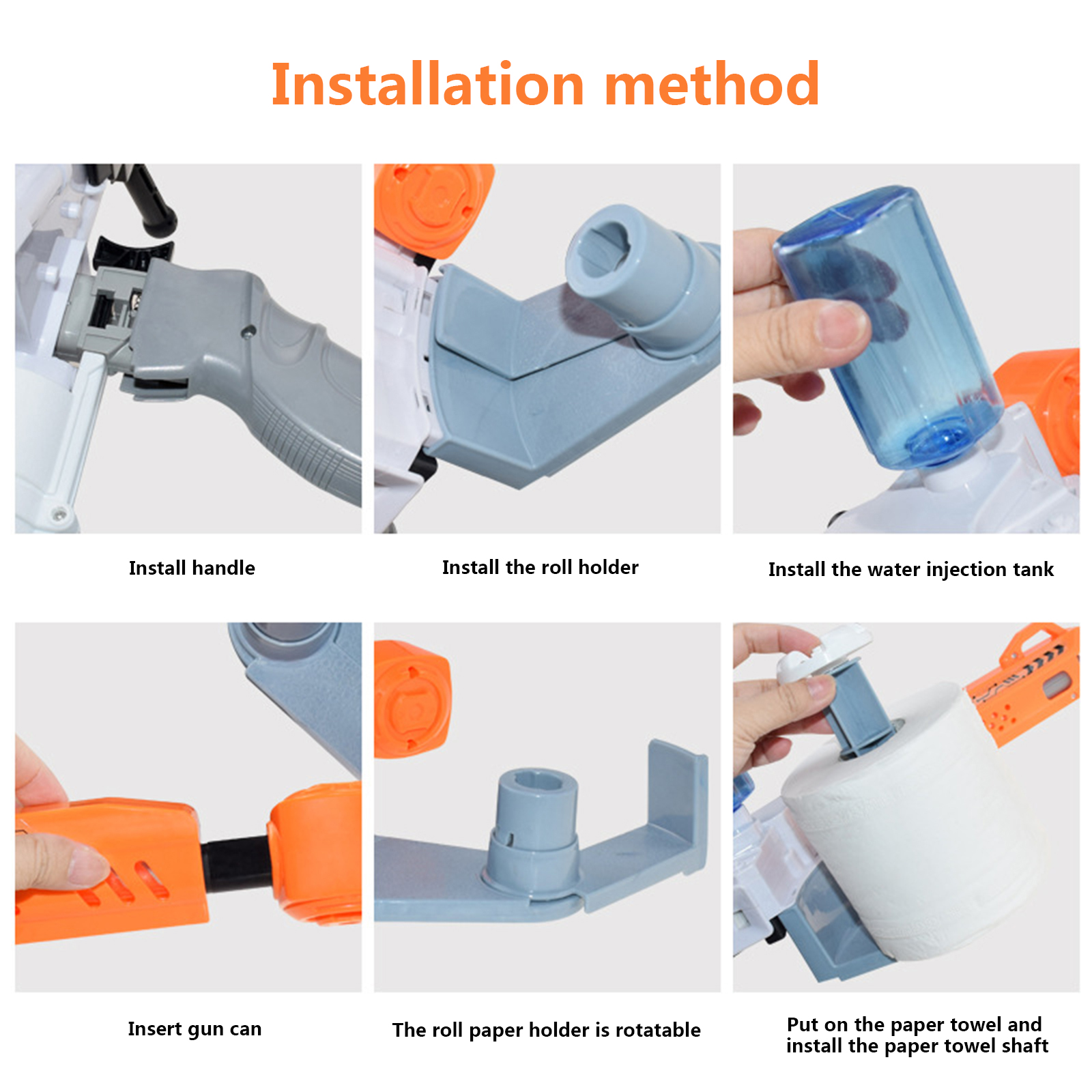 Installation method

Install handle

Install the roll holder

Install the water injection tank

Insert gun can

The roll paper holder is rotatable

Put on the paper towel and install the paper towel shaft