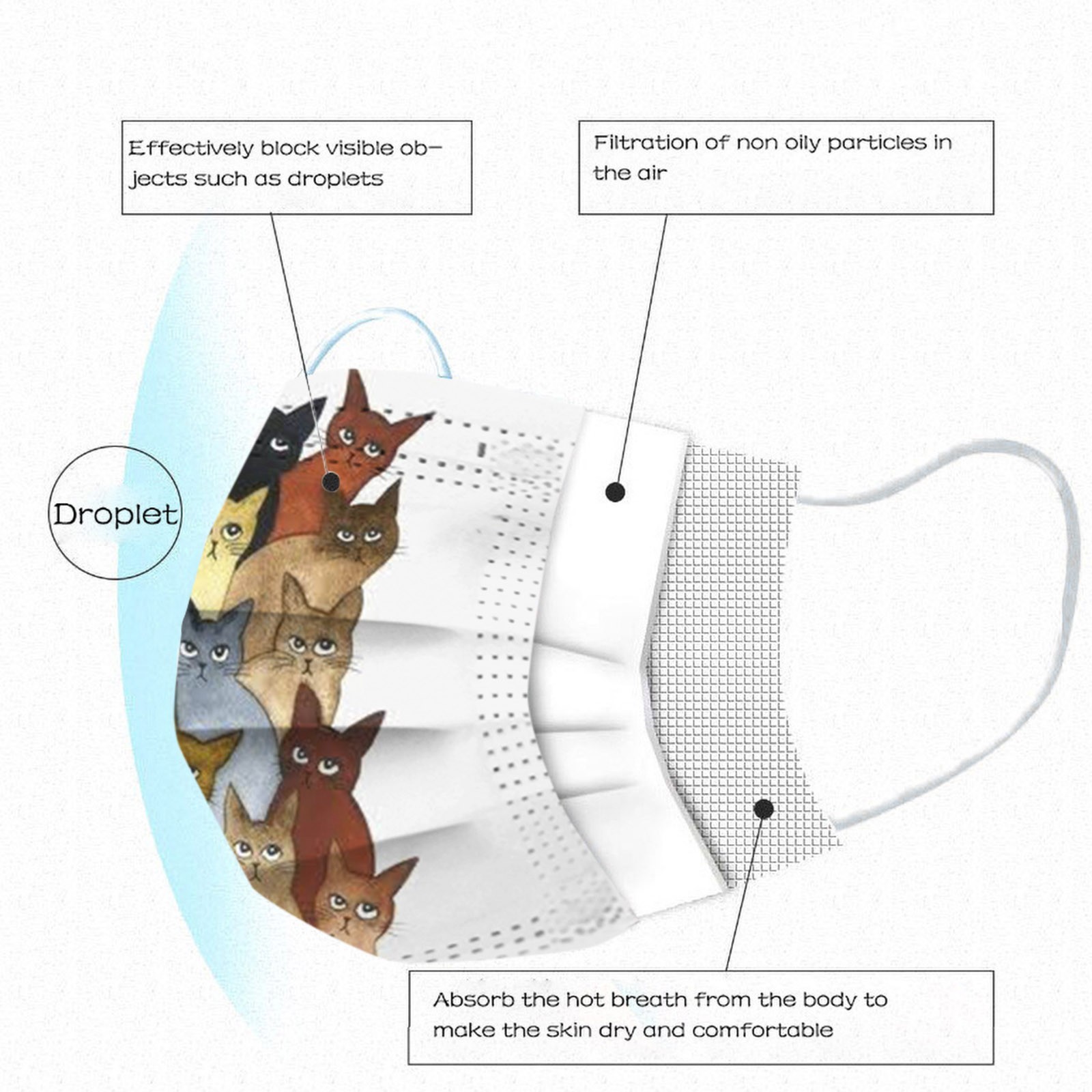 Effectively block visible objects such as droplets

Filtration of non oily particles in the air

Droplet

Absorb the hot breath from the body to make the skin dry and comfortable