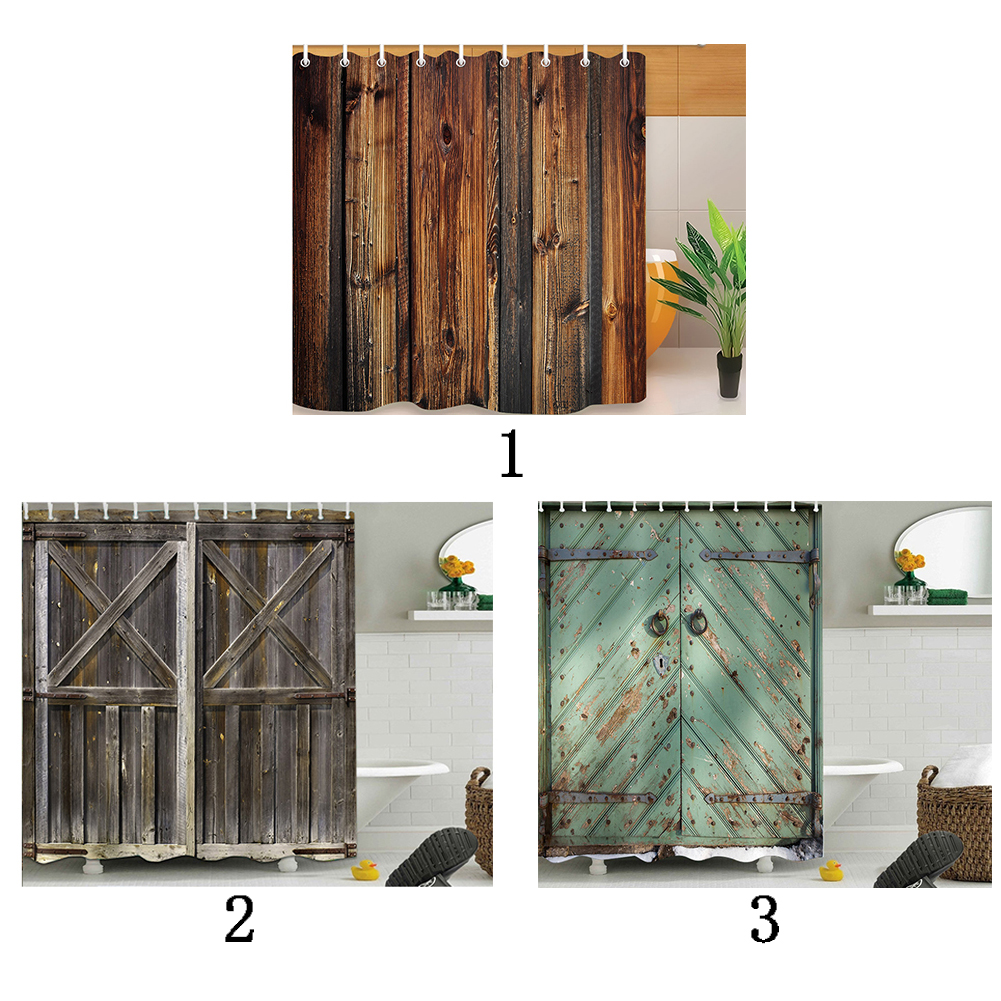 1

2

3