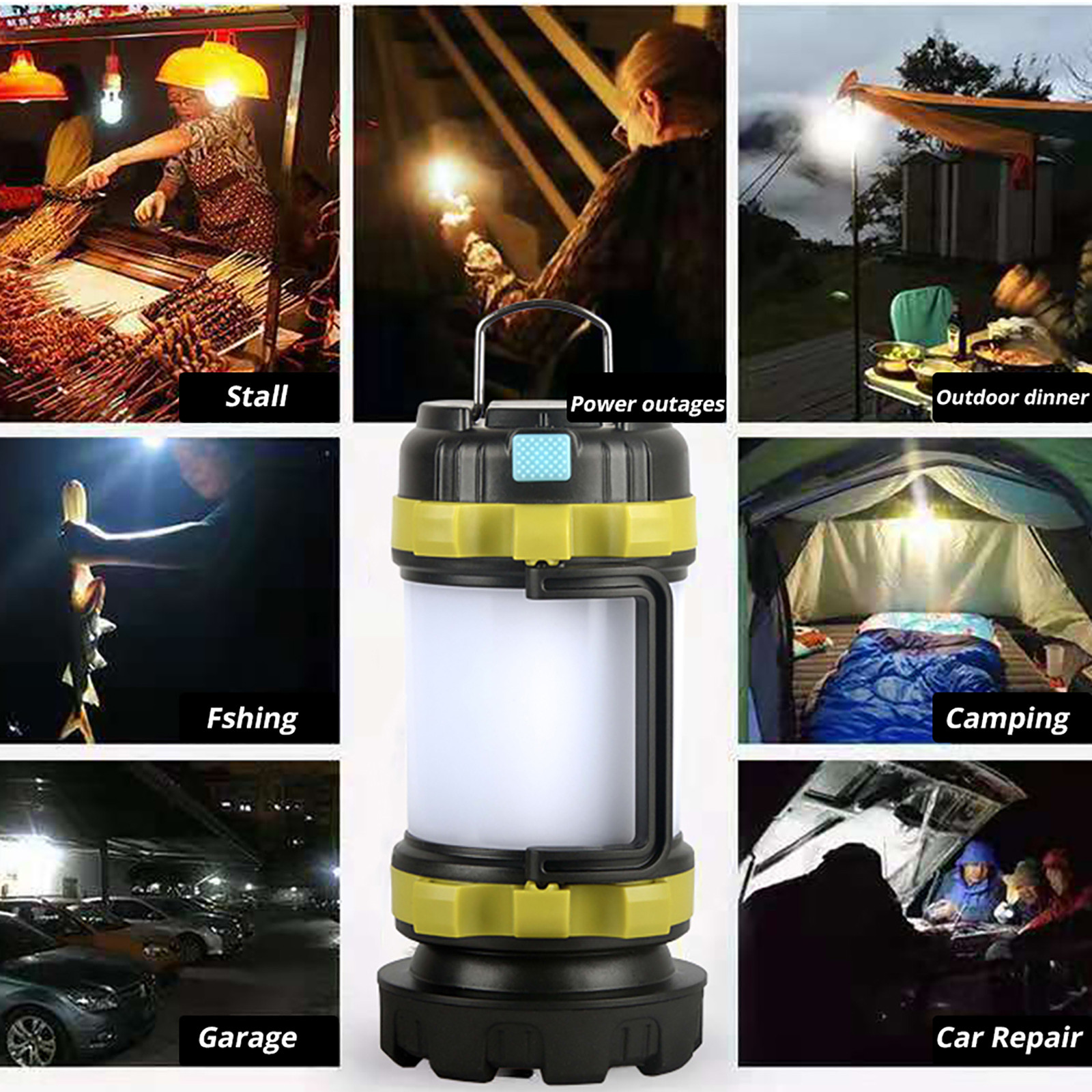 Stall

Power outages

Outdoor dinner

Fshing

Camping

Garage

Car Repair