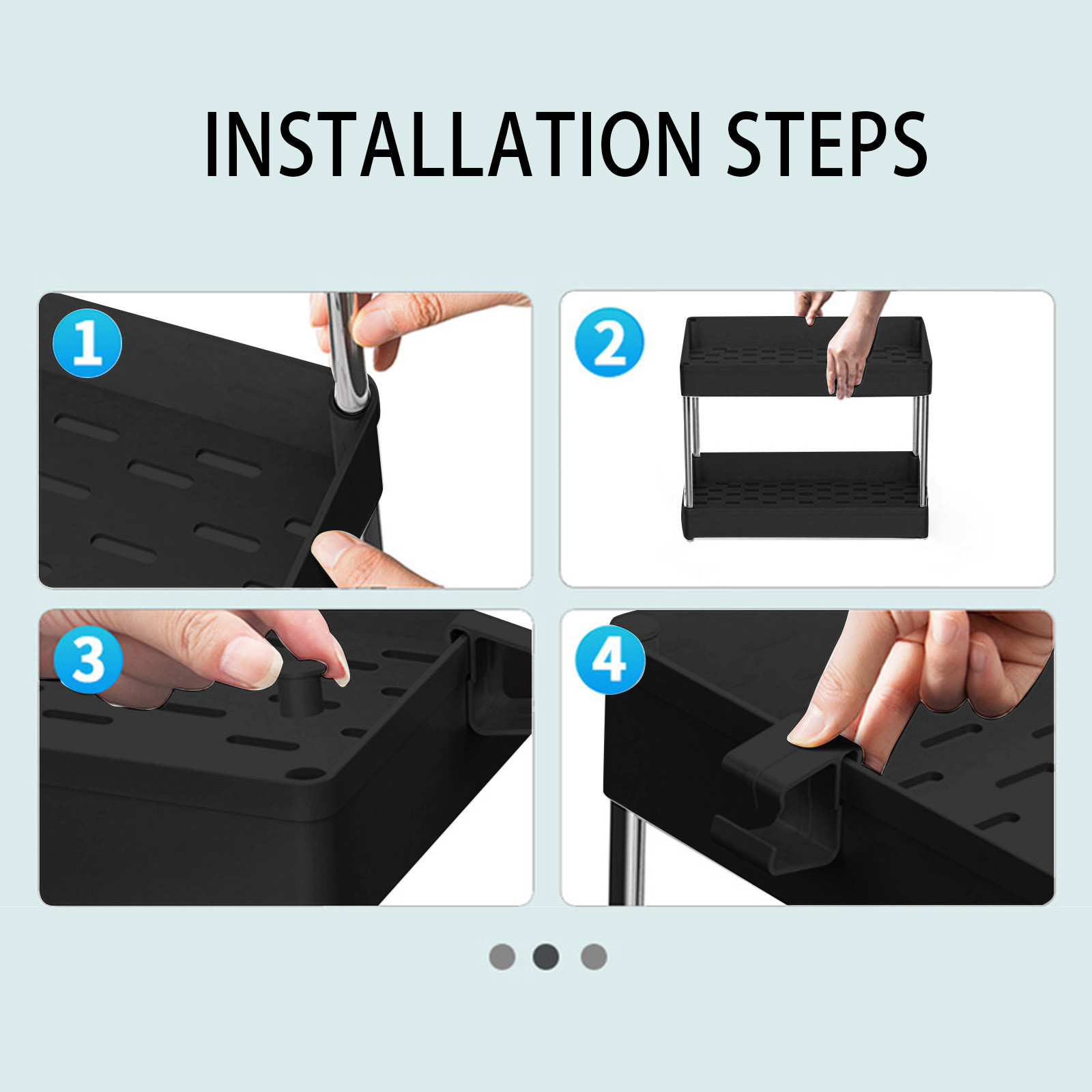 INSTALLATION STEPS

1

2

3

4