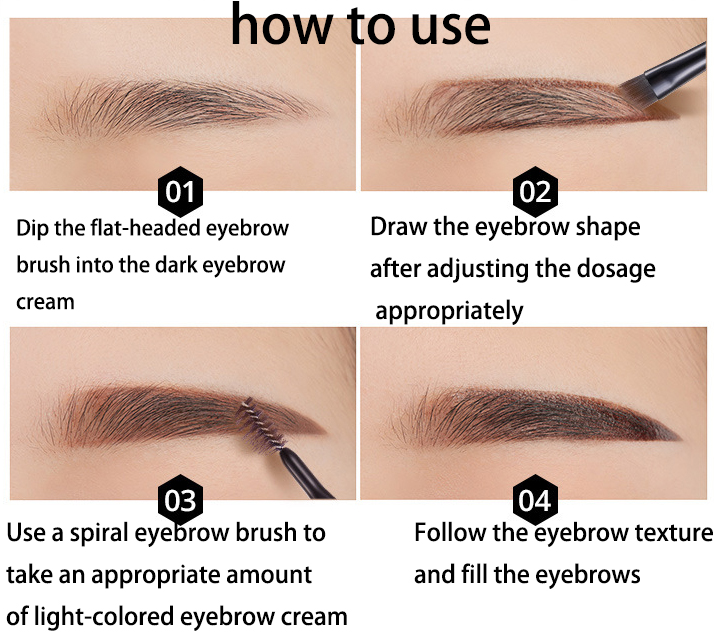 how to use

01

Dip the flat-headed eyebrow brush into the dark eyebrow cream

02

Draw the eyebrow shape after adjusting the dosage appropriately

03

Use a spiral eyebrow brush to take an appropriate amount of light-colored eyebrow cream

04

Follow the eyebrow texture and fill the eyebrows