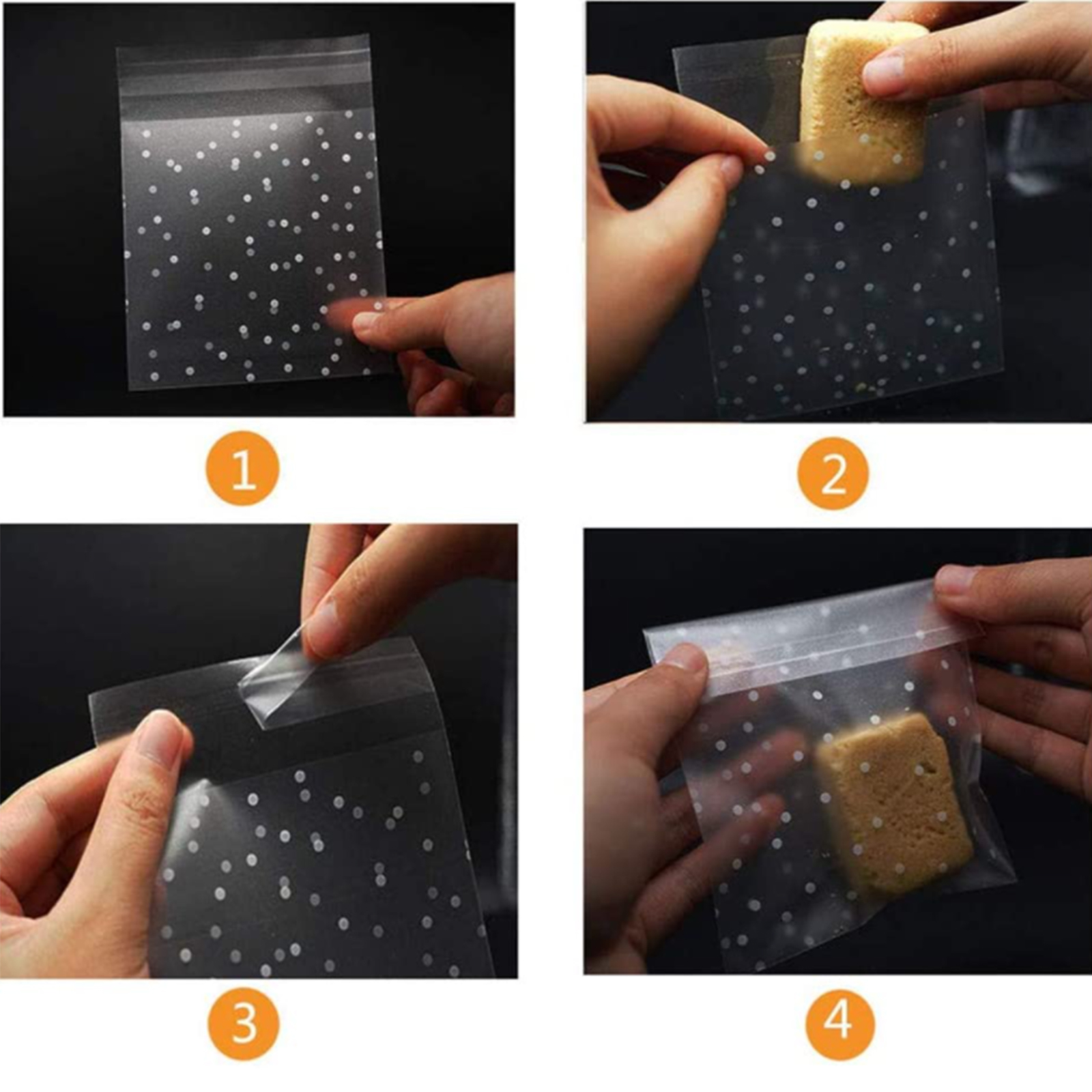 1

2

3

4