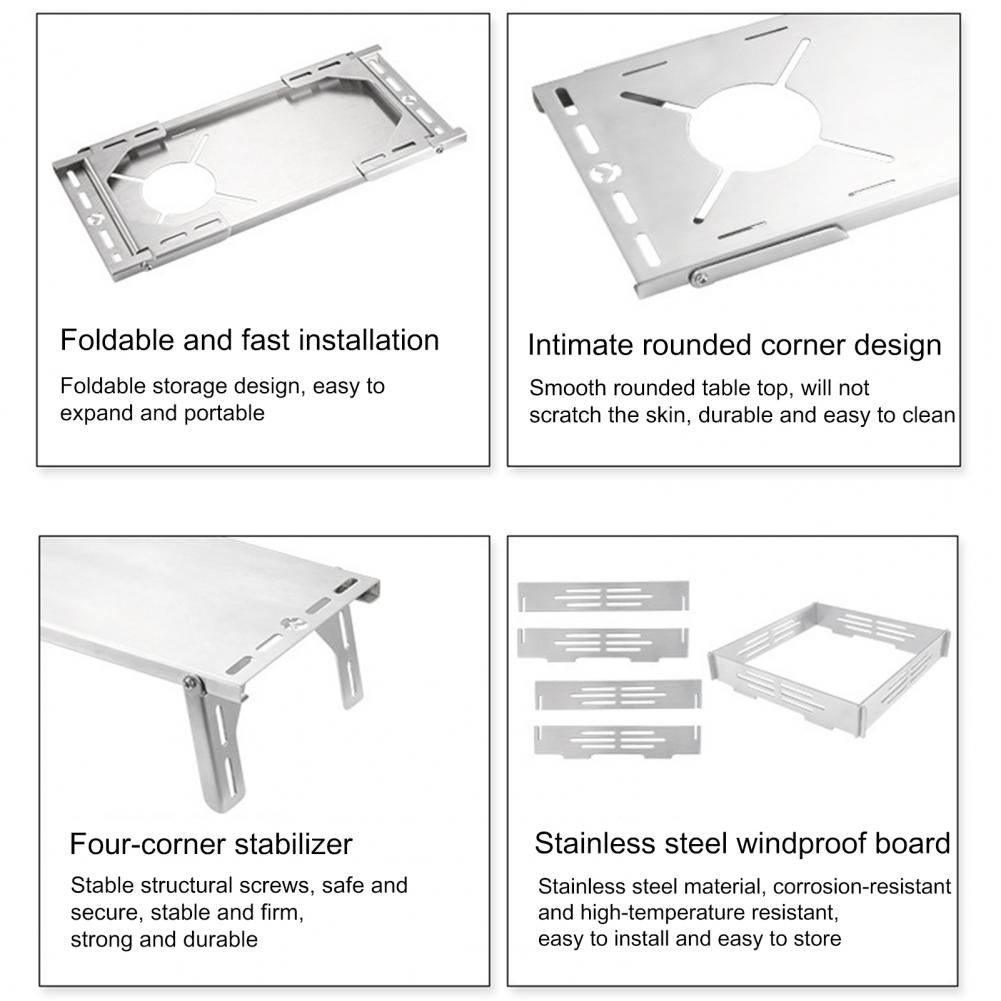 Foldable and fast installation

Foldable storage design, easy to expand and portable

Intimate rounded corner design

Smooth rounded table top, will not scratch the skin, durable and easy to clean

Four-corner stabilizer

Stable structural screws, safe and secure, stable and firm, strong and durable

Stainless steel windproof board

Stainless steel material, corrosion-resistant and high-temperature resistant, easy to install and easy to store