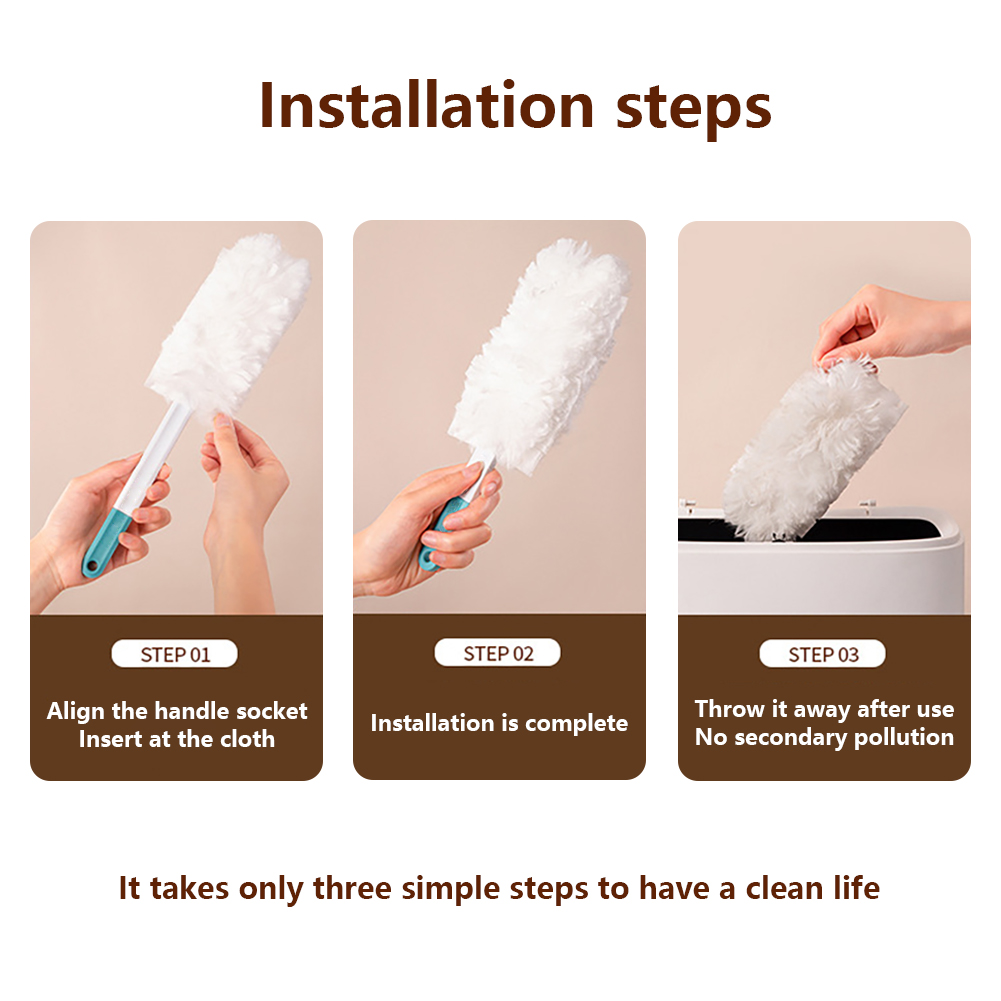 Installation steps

STEP 01

Align the handle socket
Insert at the cloth

STEP 02

Installation is complete

STEP 03

Throw it away after use
No secondary pollution

It takes only three simple steps to have a clean life